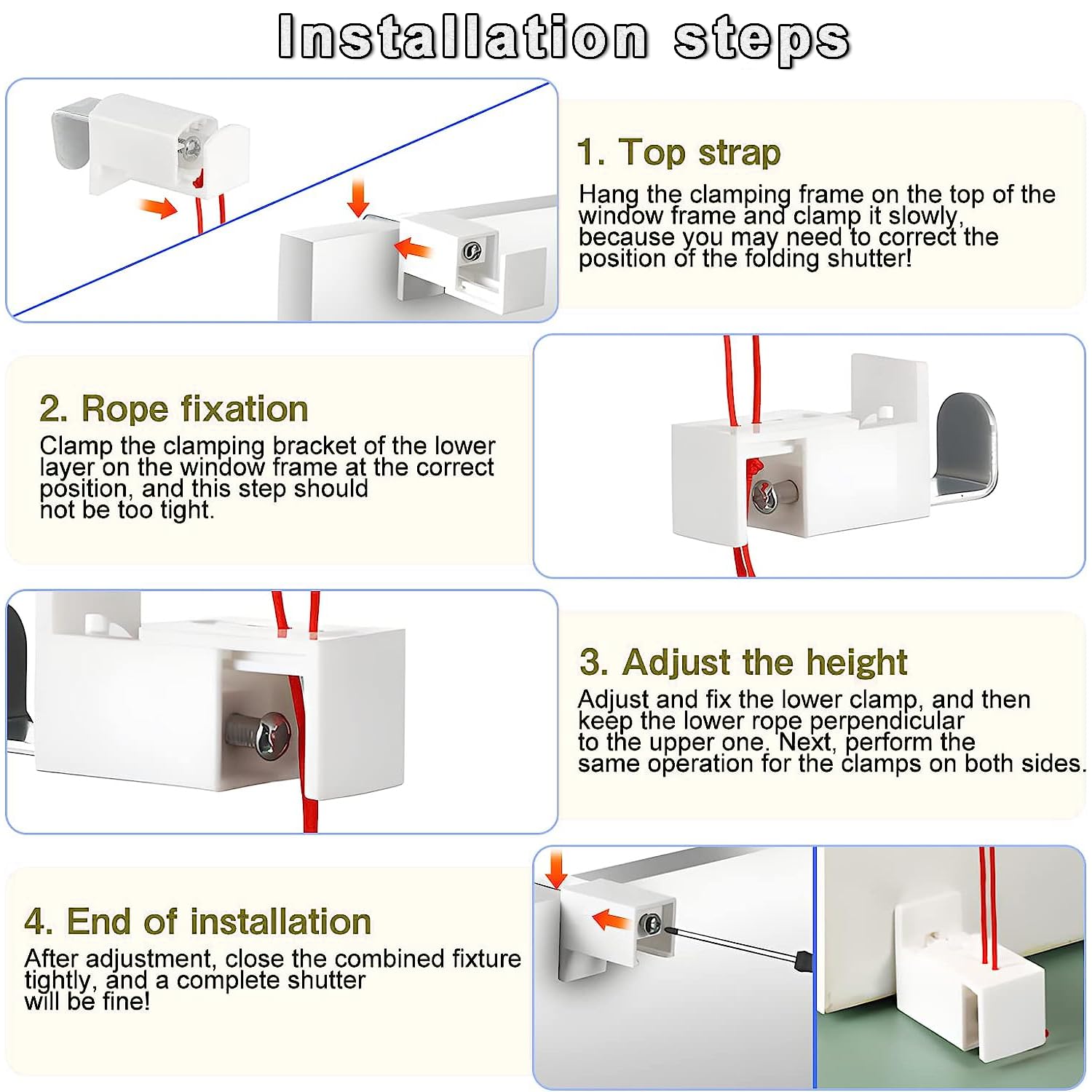 Installation steps

1. Top strap
Hang the clamping frame on the top of the window frame and clamp it slowly, because you may need to correct the position of the folding shutter!

2. Rope fixation
Clamp the clamping bracket of the lower layer on the window frame at the correct position, and this step should not be too tight.

3. Adjust the height
Adjust and fix the lower clamp, and then keep the lower rope perpendicular to the upper one. Next, perform the same operation for the clamps on both sides.

4. End of installation
After adjustment, close the combined fixture tightly, and a complete shutter will be fine!