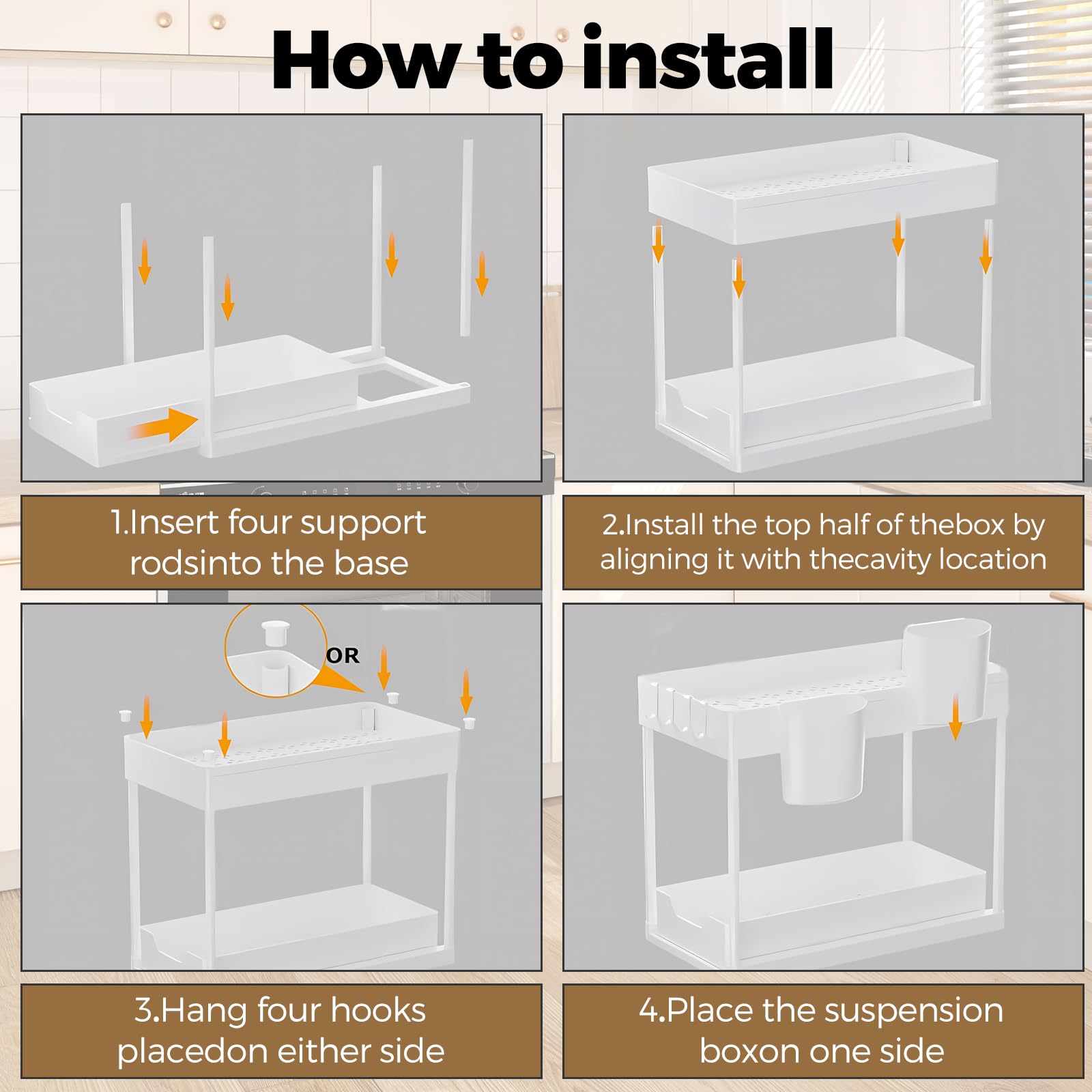 How to install

1.Insert four support rodsinto the base

2.Install the top half of thebox by aligning it with thecavity location

OR

3.Hang four hooks placedon either side

4.Place the suspension boxon one side