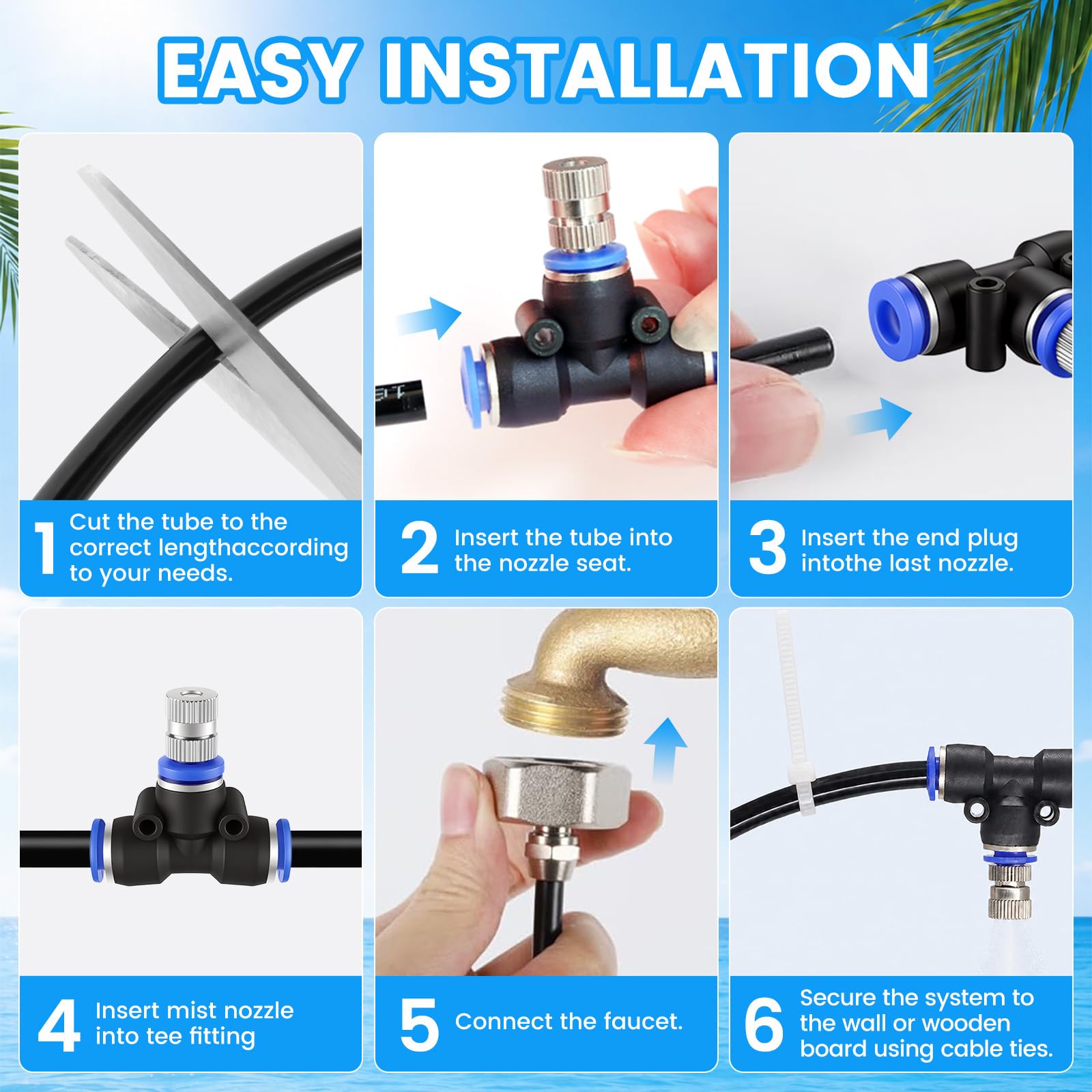 EASY INSTALLATION

1 Cut the tube to the correct lengthaccording to your needs.

2 Insert the tube into the nozzle seat.

3 Insert the end plug intothe last nozzle.

4 Insert mist nozzle into tee fitting

5 Connect the faucet.

6 Secure the system to the wall or wooden board using cable ties.