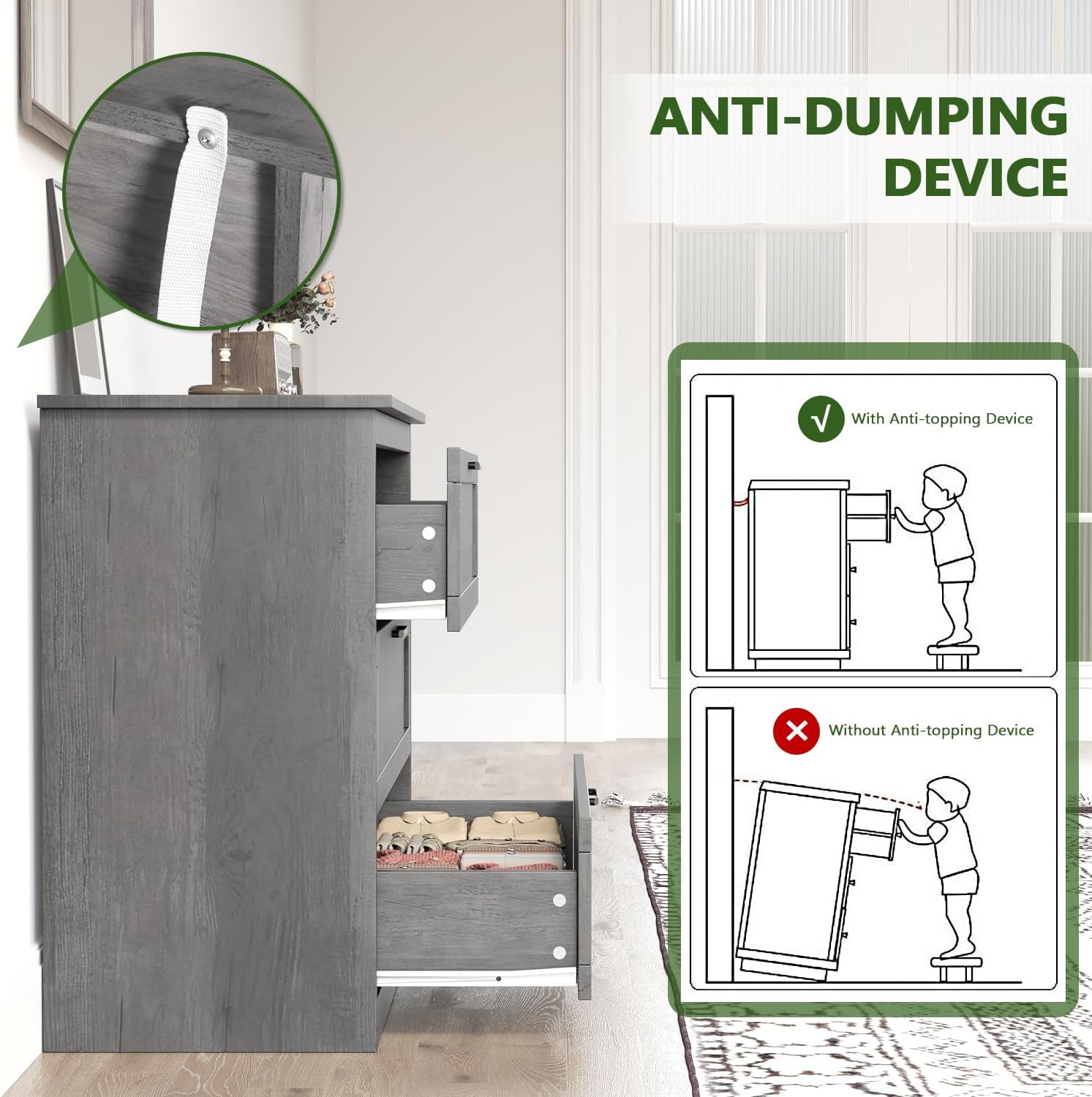 ANTI-DUMPING DEVICE

√ With Anti-topping Device

Without Anti-topping Device