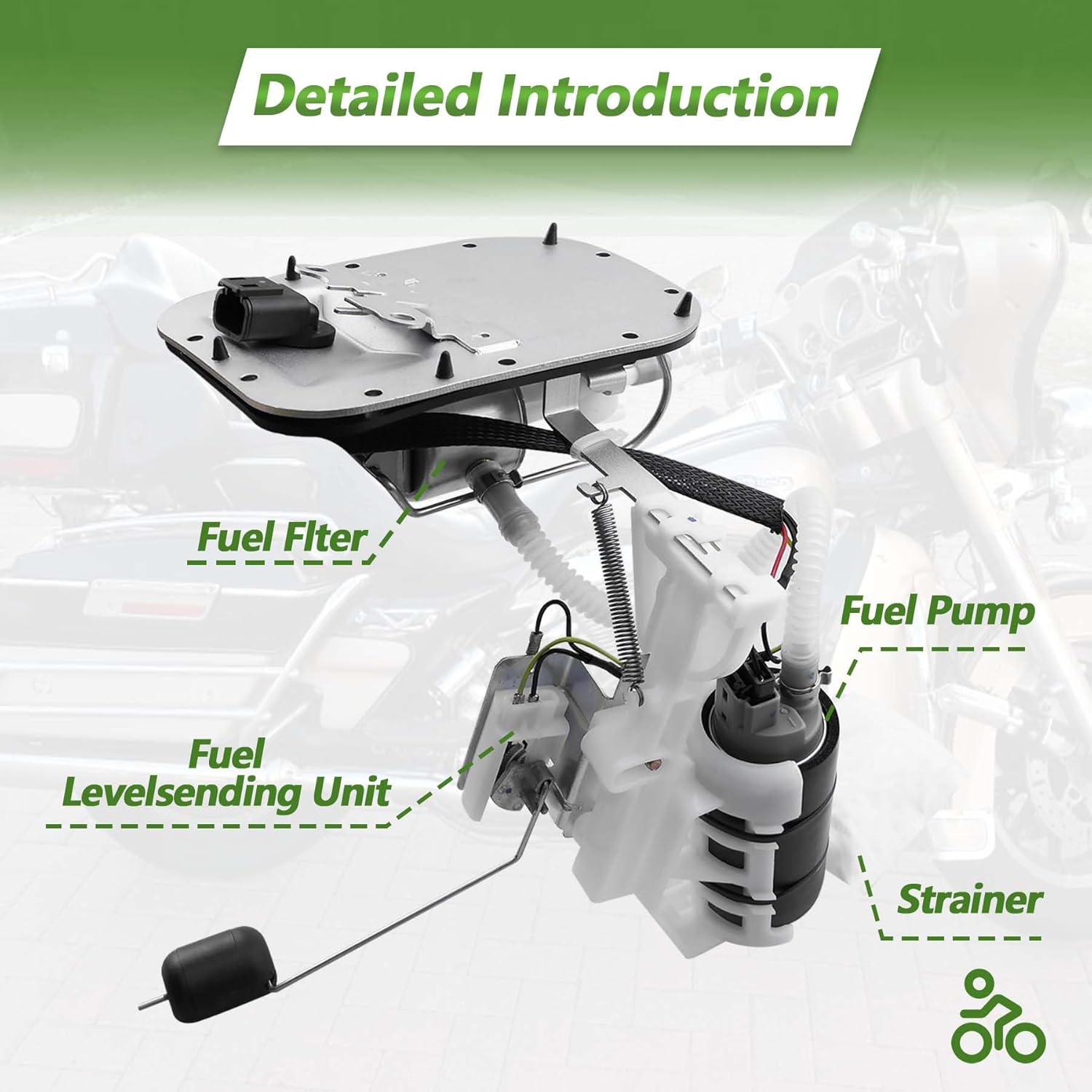 Detailed Introduction

Fuel Flter

Fuel Pump

Fuel Levelsending Unit

Strainer