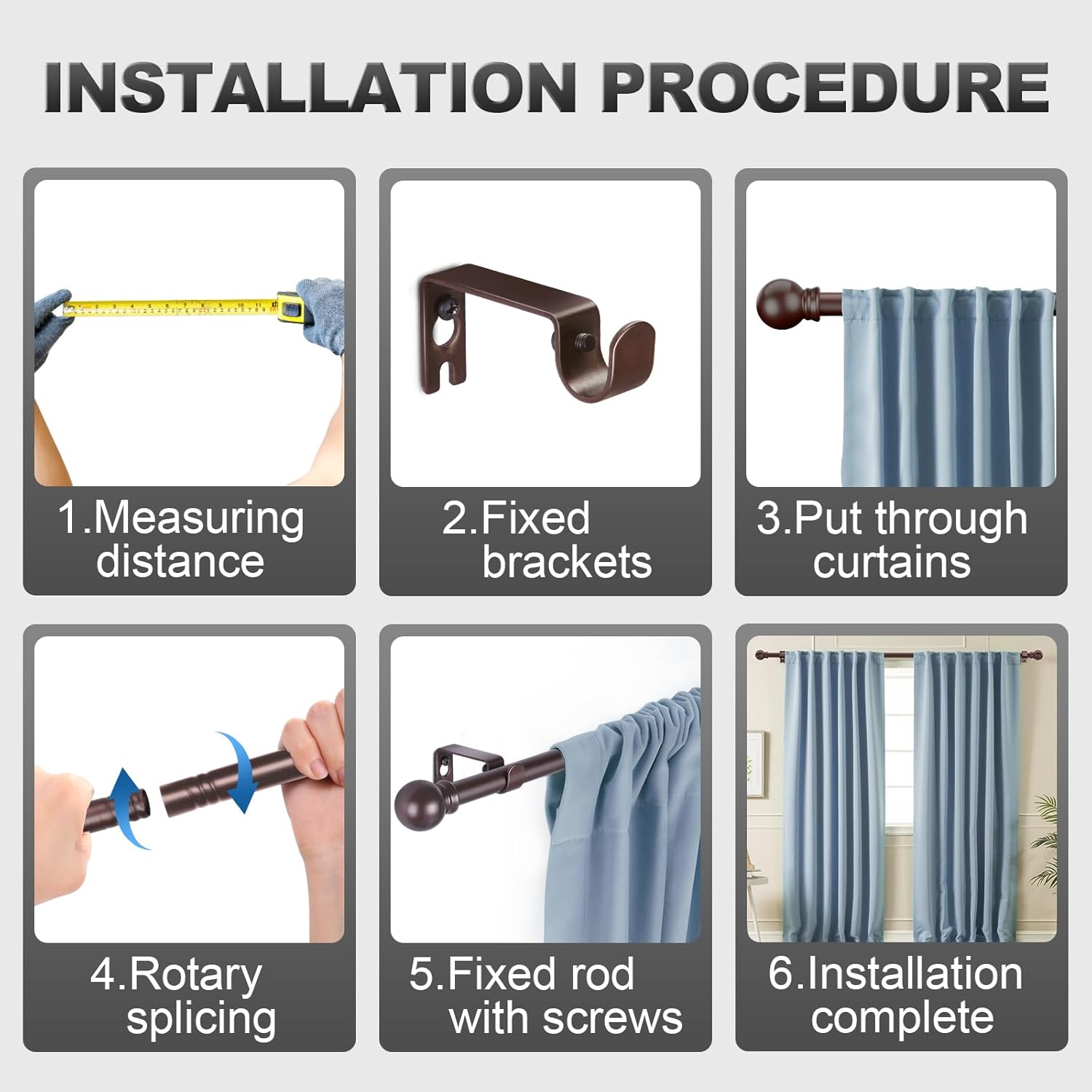 INSTALLATION PROCEDURE

1.Measuring distance

2.Fixed brackets

3.Put through curtains

4.Rotary splicing

5.Fixed rod with screws

6.Installation complete