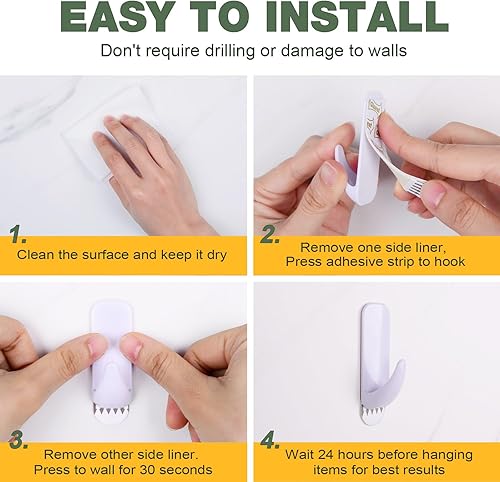 EASY TO INSTALL

Don't require drilling or damage to walls

1.
Clean the surface and keep it dry

2.
Remove one side liner,
Press adhesive strip to hook

3.
Remove other side liner.
Press to wall for 30 seconds

4.
Wait 24 hours before hanging
items for best results