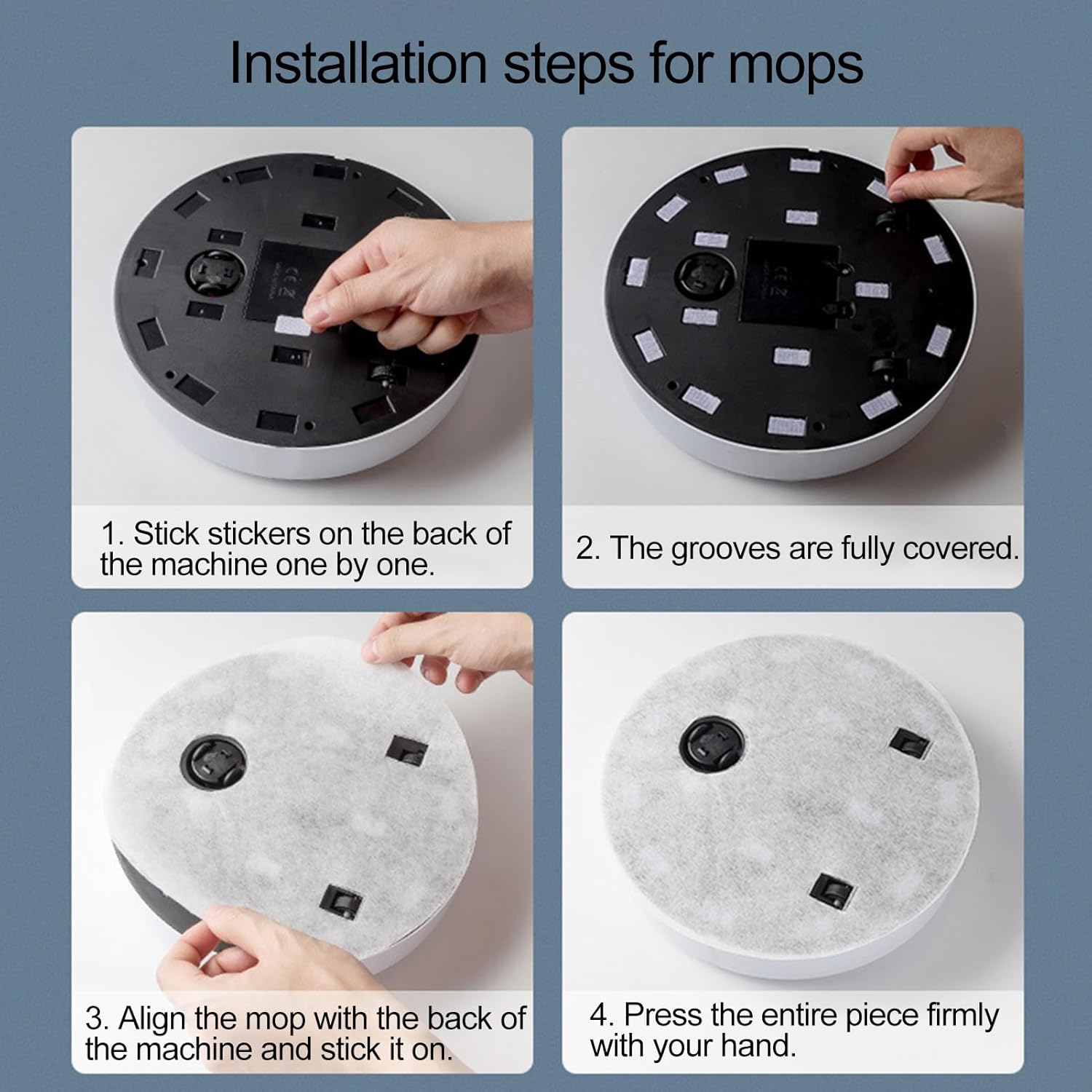 Installation steps for mops

1. Stick stickers on the back of the machine one by one.

2. The grooves are fully covered.

3. Align the mop with the back of the machine and stick it on.

4. Press the entire piece firmly with your hand.