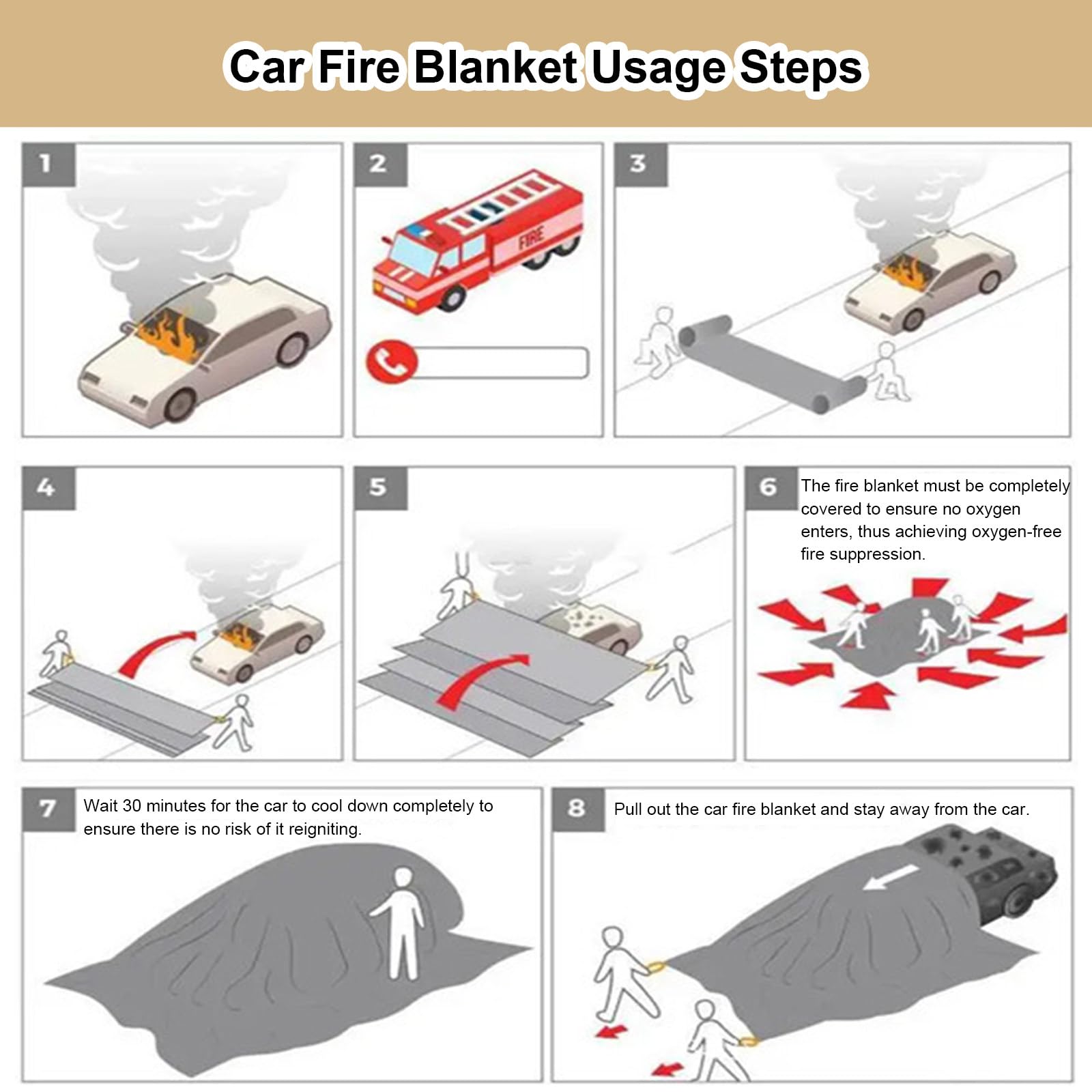 Car Fire Blanket Usage Steps

1

2

FIRE

3

4

5

6 The fire blanket must be completely covered to ensure no oxygen enters, thus achieving oxygen-free fire suppression.

7 Wait 30 minutes for the car to cool down completely to ensure there is no risk of it reigniting.

8 Pull out the car fire blanket and stay away from the car.