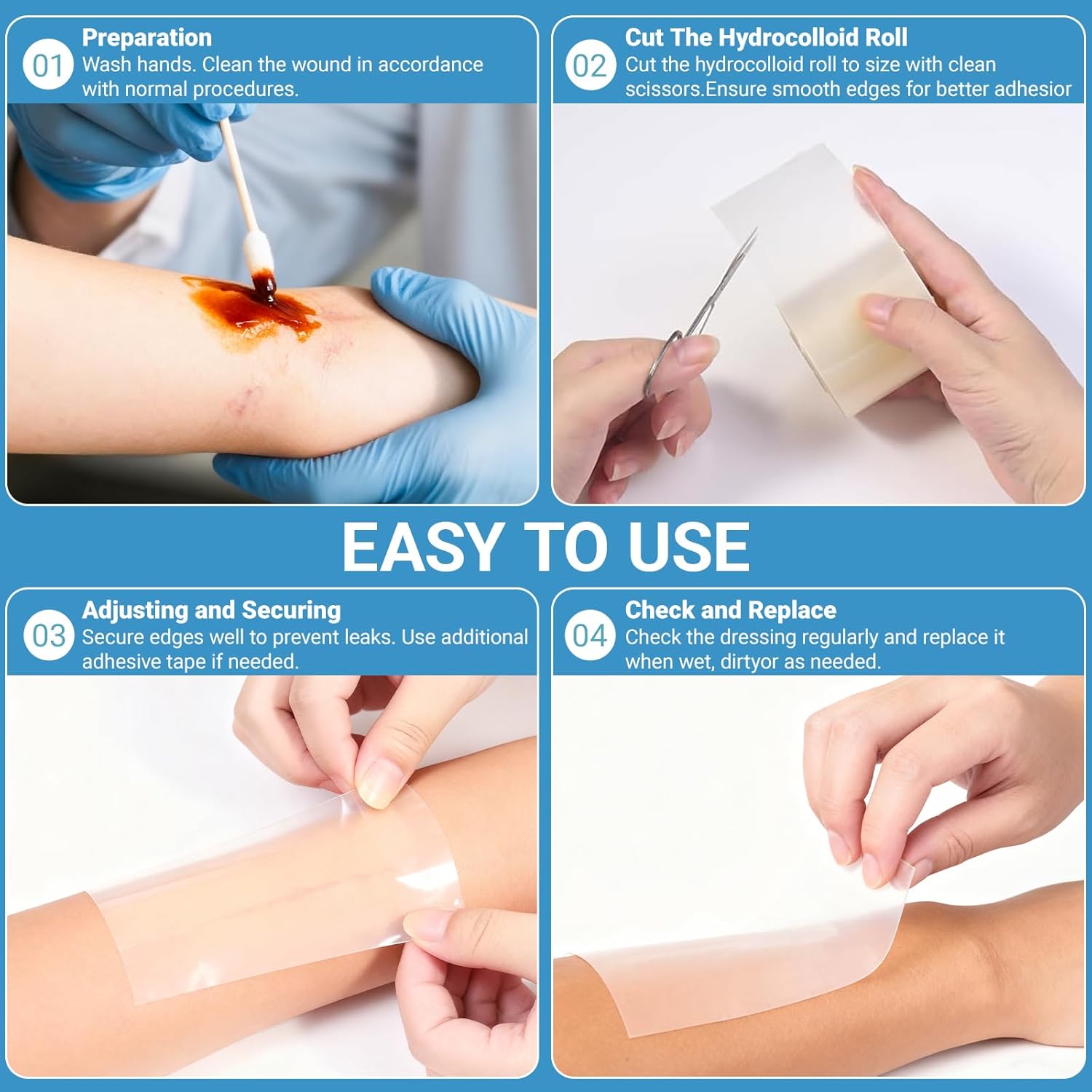 01
Preparation
Wash hands. Clean the wound in accordance with normal procedures.

02
Cut The Hydrocolloid Roll
Cut the hydrocolloid roll to size with clean scissors.Ensure smooth edges for better adhesior

EASY TO USE

03
Adjusting and Securing
Secure edges well to prevent leaks. Use additional adhesive tape if needed.

04
Check and Replace
Check the dressing regularly and replace it when wet, dirtyor as needed.