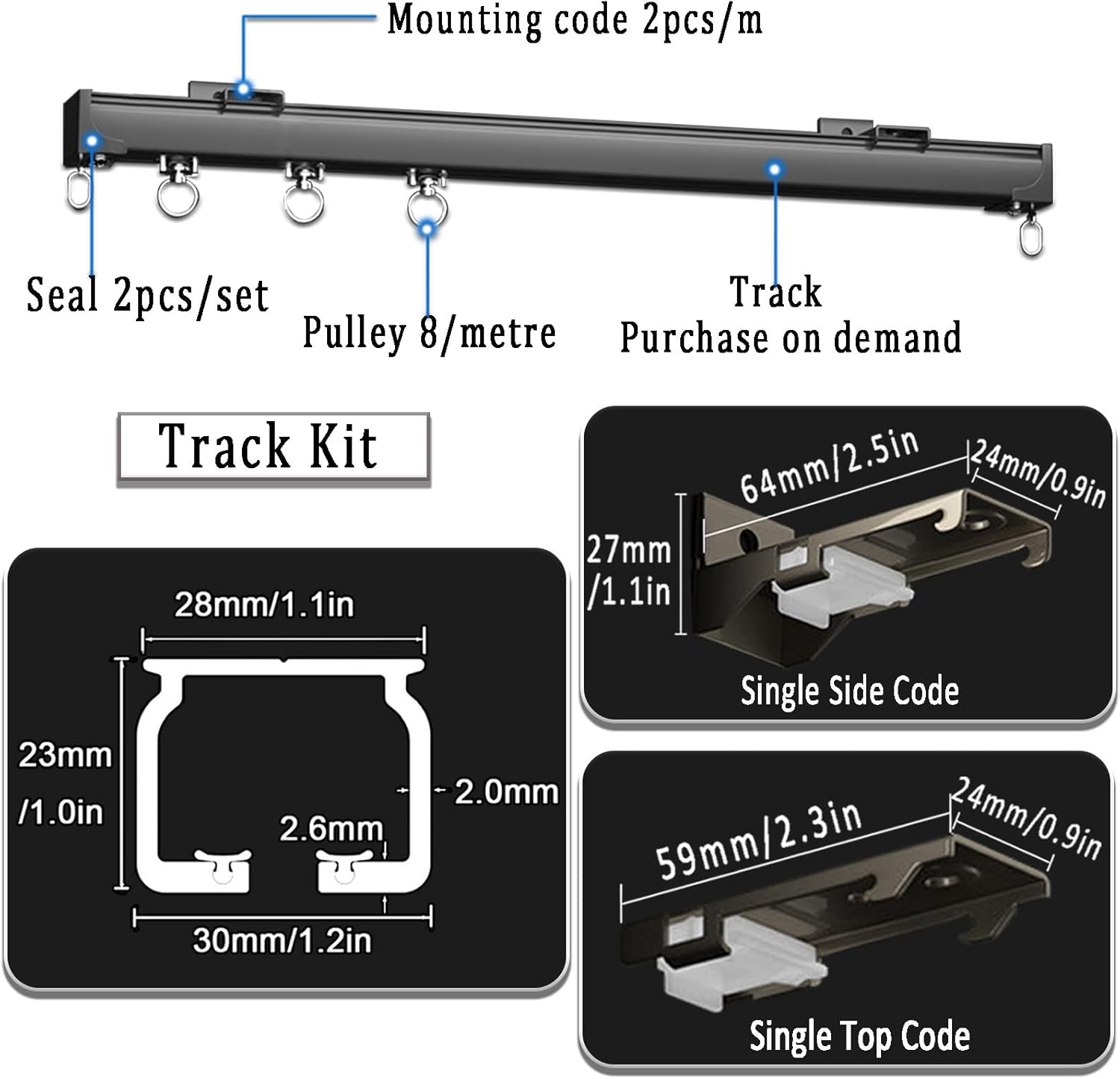 Mounting code 2pcs/m

Seal 2pcs/set

Pulley 8/metre

Track
Purchase on demand

Track Kit

28mm/1.1in

23mm
/1.0in

2.0mm

2.6mm

30mm/1.2in

64mm/2.5in

24mm/0.9in

27mm
/1.1in

Single Side Code

59mm/2.3in

24mm/0.9in

Single Top Code