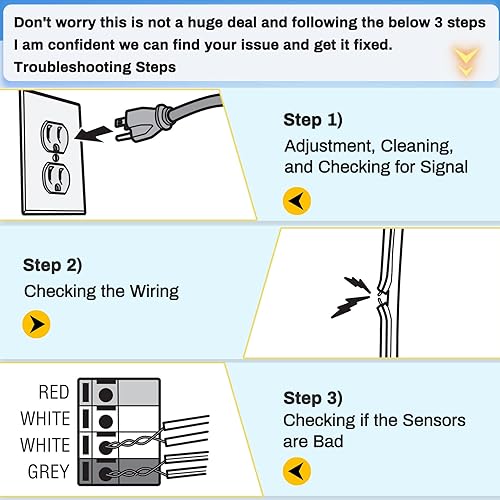 Don't worry this is not a huge deal and following the below 3 steps I am confident we can find your issue and get it fixed.
Troubleshooting Steps

Step 1)
Adjustment, Cleaning, and Checking for Signal

Step 2)
Checking the Wiring

RED
WHITE
WHITE
GREY

Step 3)
Checking if the Sensors are Bad