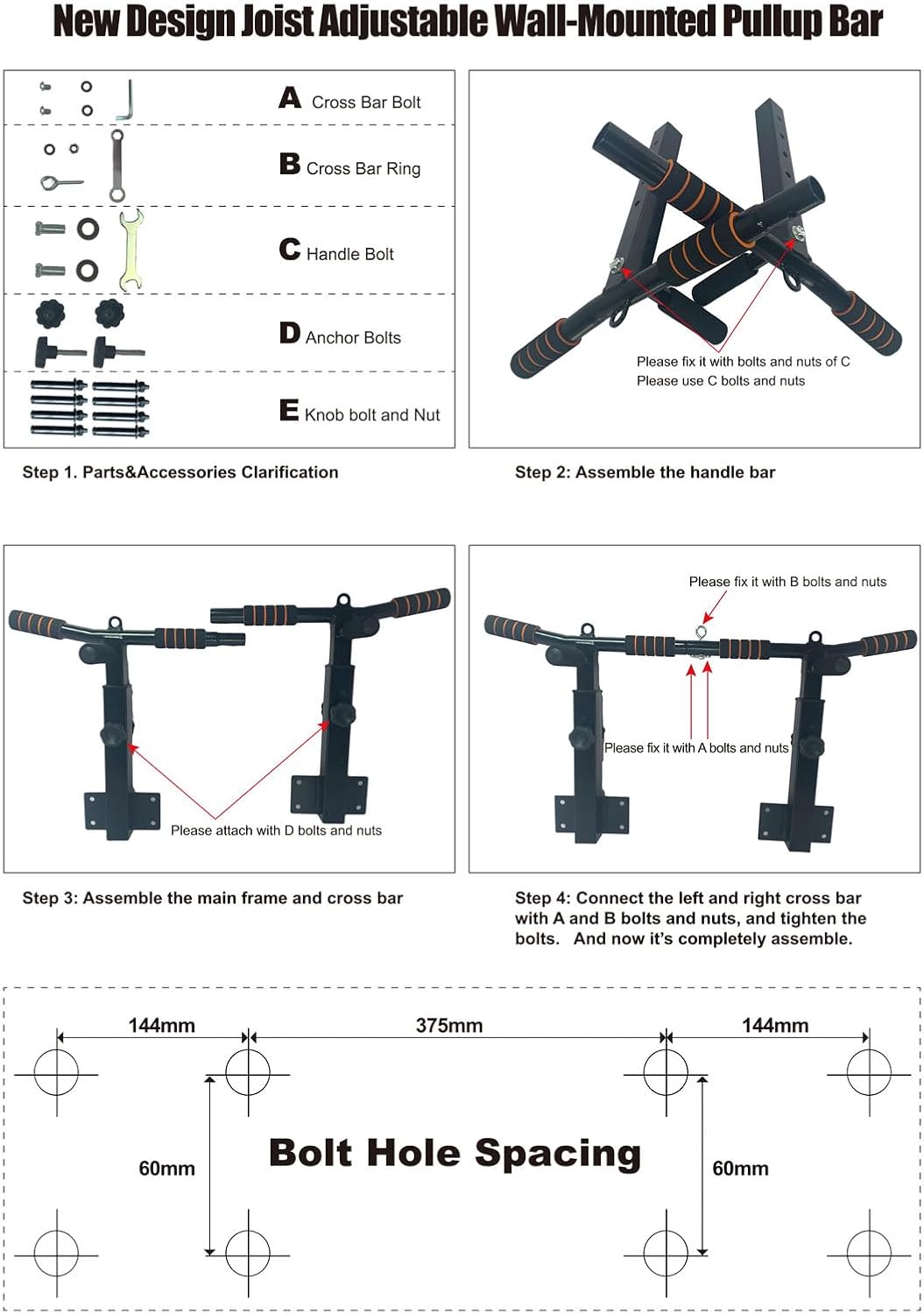 New Design Joist Adjustable Wall-Mounted Pullup Bar

A Cross Bar Bolt

B Cross Bar Ring

C Handle Bolt

D Anchor Bolts

E Knob bolt and Nut

Step 1. Parts&Accessories Clarification

Please fix it with bolts and nuts of C
Please use C bolts and nuts

Step 2: Assemble the handle bar

Please attach with D bolts and nuts

Step 3: Assemble the main frame and cross bar

Please fix it with B bolts and nuts

Please fix it with A bolts and nuts

Step 4: Connect the left and right cross bar with A and B bolts and nuts, and tighten the bolts. And now it's completely assemble.

144mm

375mm

144mm

60mm

Bolt Hole Spacing

60mm