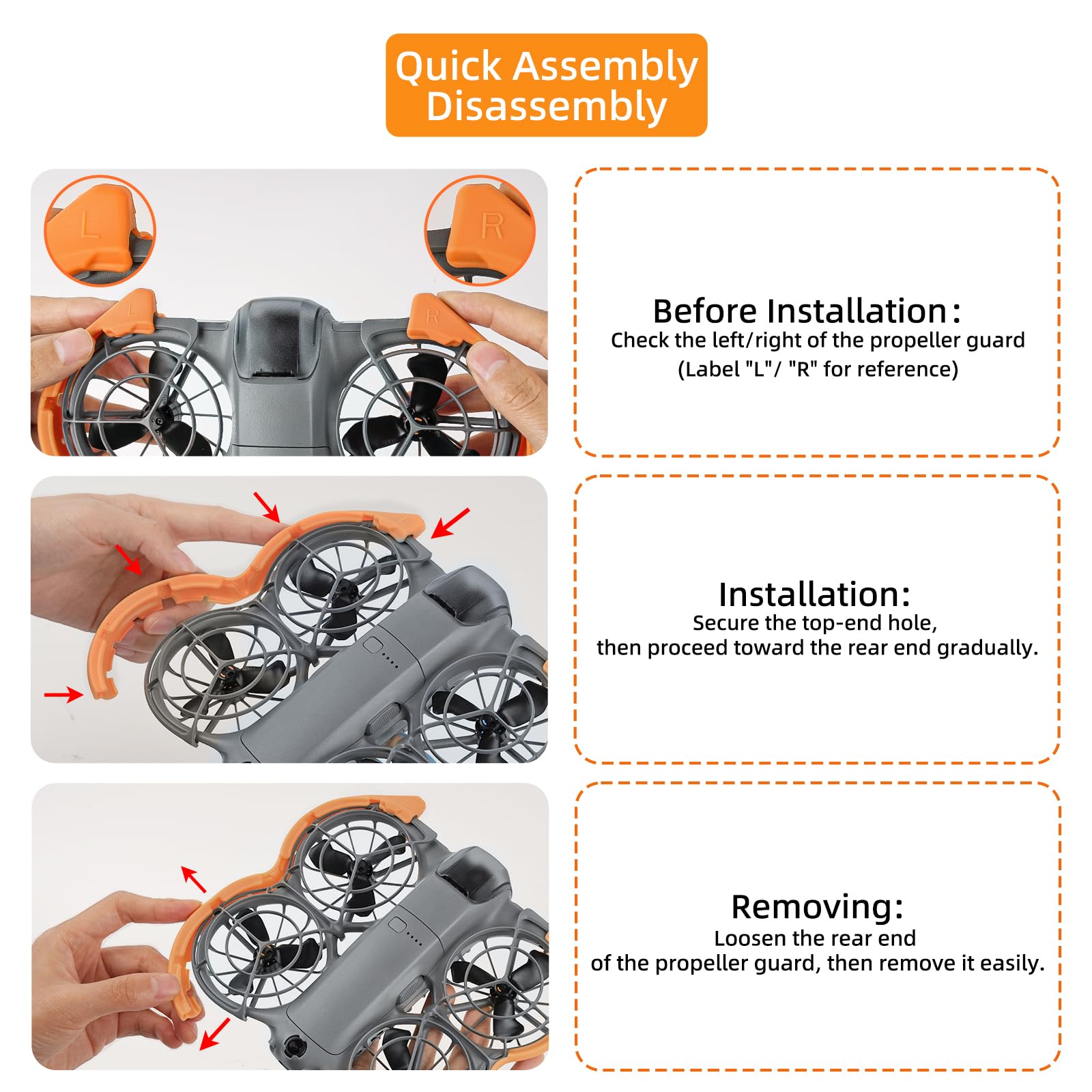 Quick Assembly Disassembly

L

R

L

R

Before Installation:
Check the left/right of the propeller guard (Label "L"/ "R" for reference)

Installation:
Secure the top-end hole, then proceed toward the rear end gradually.

Removing:
Loosen the rear end of the propeller guard, then remove it easily.