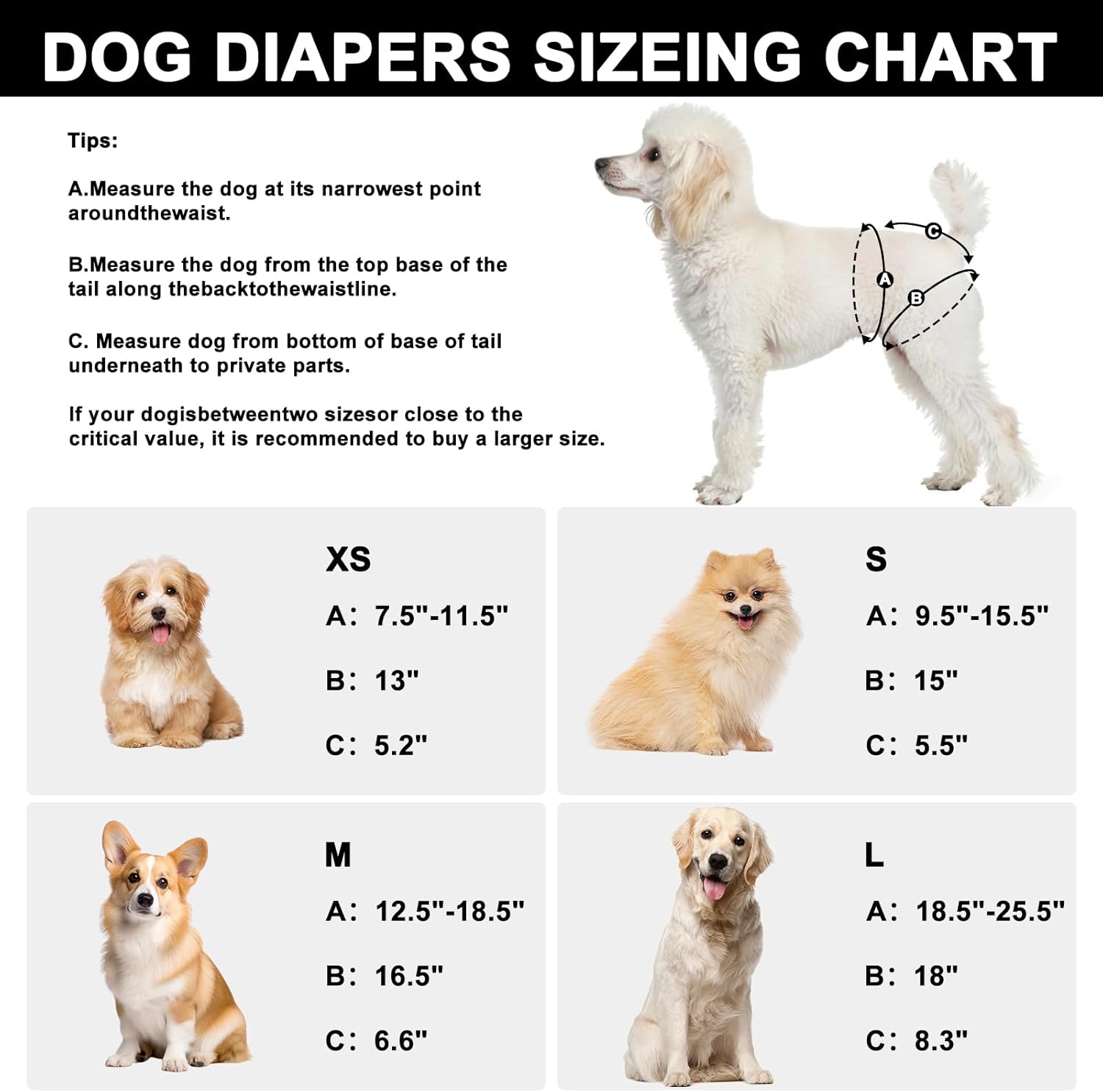 DOG DIAPERS SIZEING CHART

Tips:

A.Measure the dog at its narrowest point aroundthewaist.

B.Measure the dog from the top base of the tail along thebacktothewaistline.

C. Measure dog from bottom of base of tail underneath to private parts.

If your dogisbetweentwo sizesor close to the critical value, it is recommended to buy a larger size.

C
A
B

XS
A: 7.5"-11.5"
B: 13"
C: 5.2"

S
A: 9.5"-15.5"
B: 15"
C: 5.5"

M
A: 12.5"-18.5"
B: 16.5"
C: 6.6"

L
A: 18.5"-25.5"
B: 18"
C: 8.3"