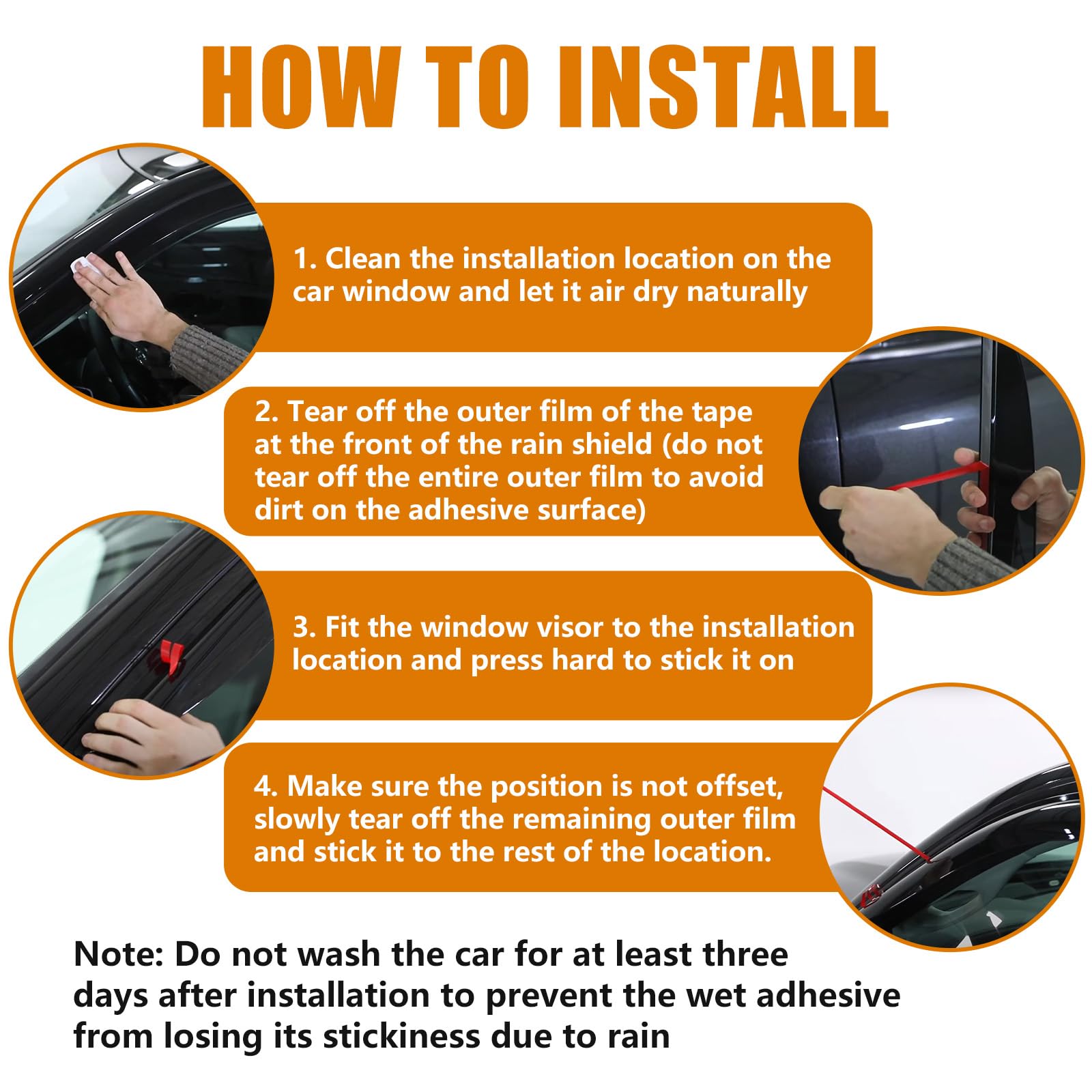 HOW TO INSTALL

1. Clean the installation location on the car window and let it air dry naturally

2. Tear off the outer film of the tape at the front of the rain shield (do not tear off the entire outer film to avoid dirt on the adhesive surface)

3. Fit the window visor to the installation location and press hard to stick it on

4. Make sure the position is not offset, slowly tear off the remaining outer film and stick it to the rest of the location.

Note: Do not wash the car for at least three days after installation to prevent the wet adhesive from losing its stickiness due to rain