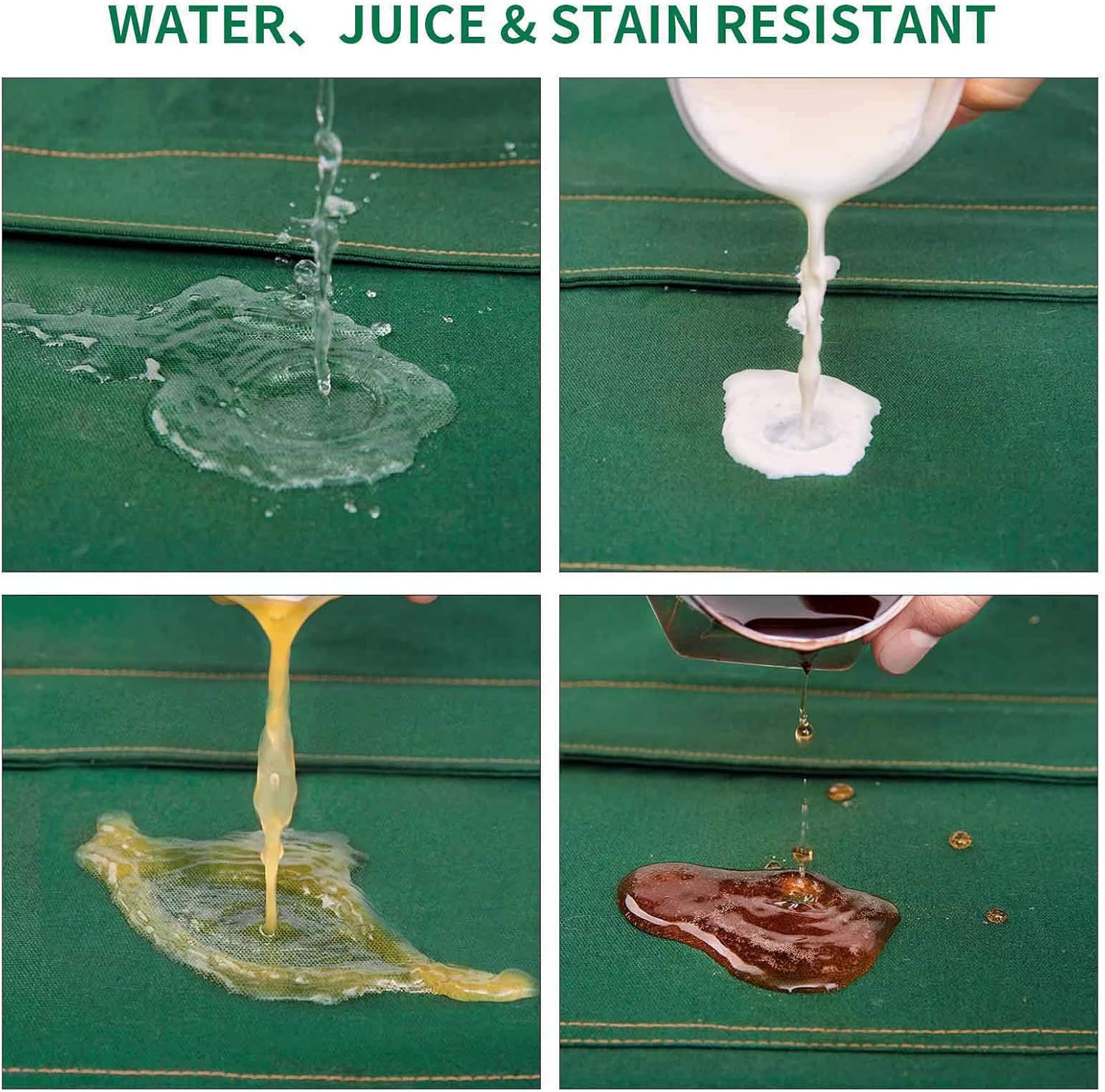 WATER、JUICE & STAIN RESISTANT