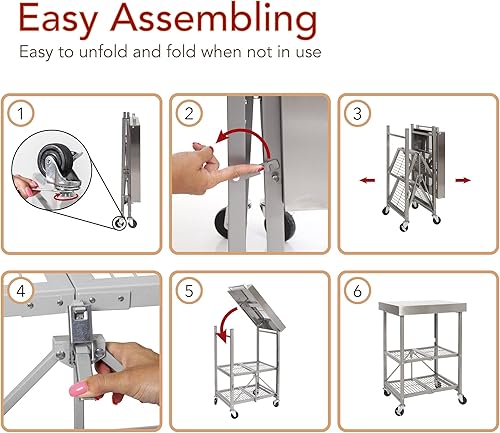 Easy Assembling

Easy to unfold and fold when not in use

1

2

3

4

5

6