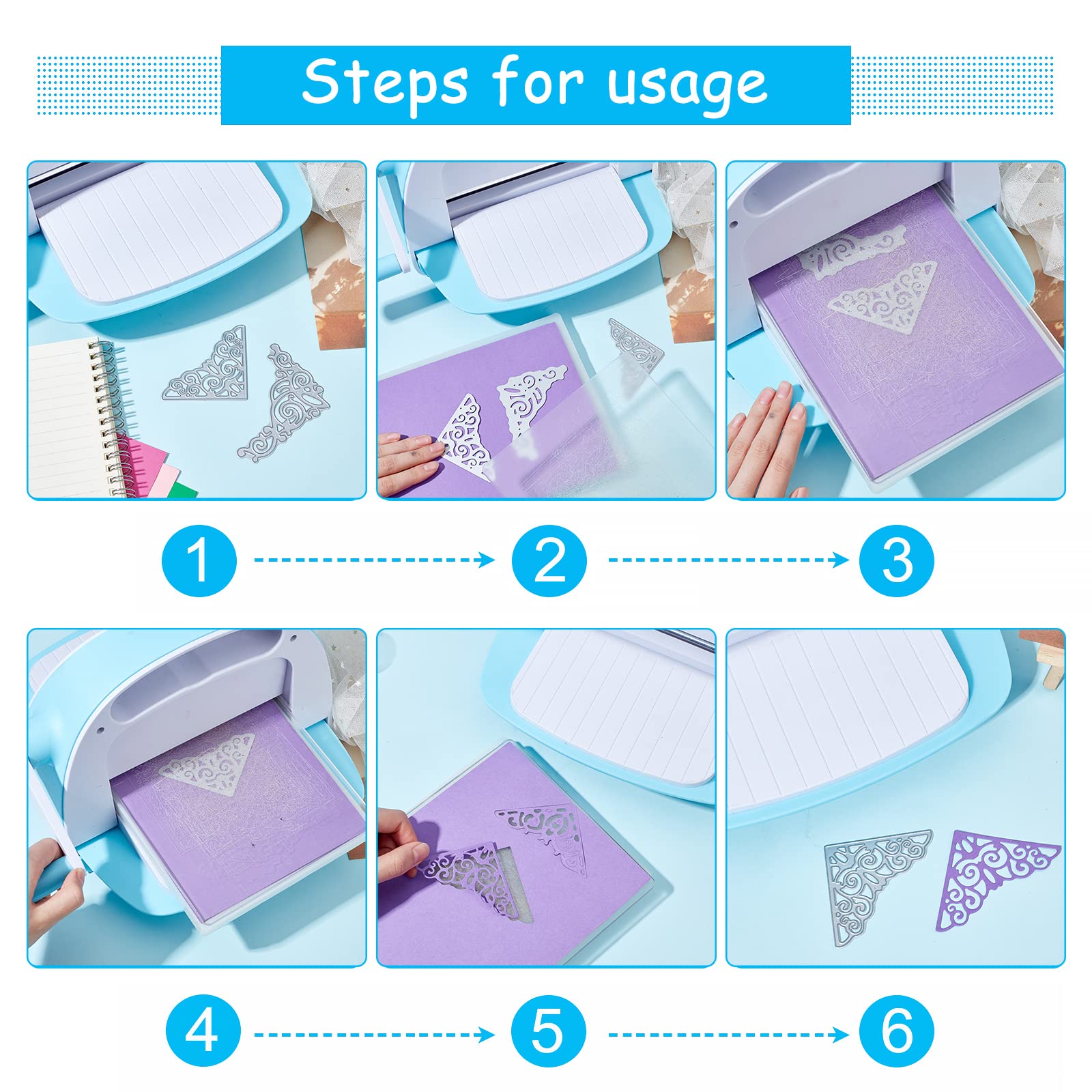 Steps for usage

1
2
3

4
5
6