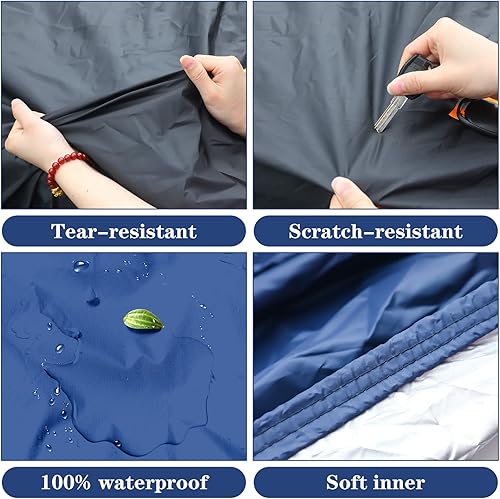 Tear-resistant

Scratch-resistant

100% waterproof

Soft inner