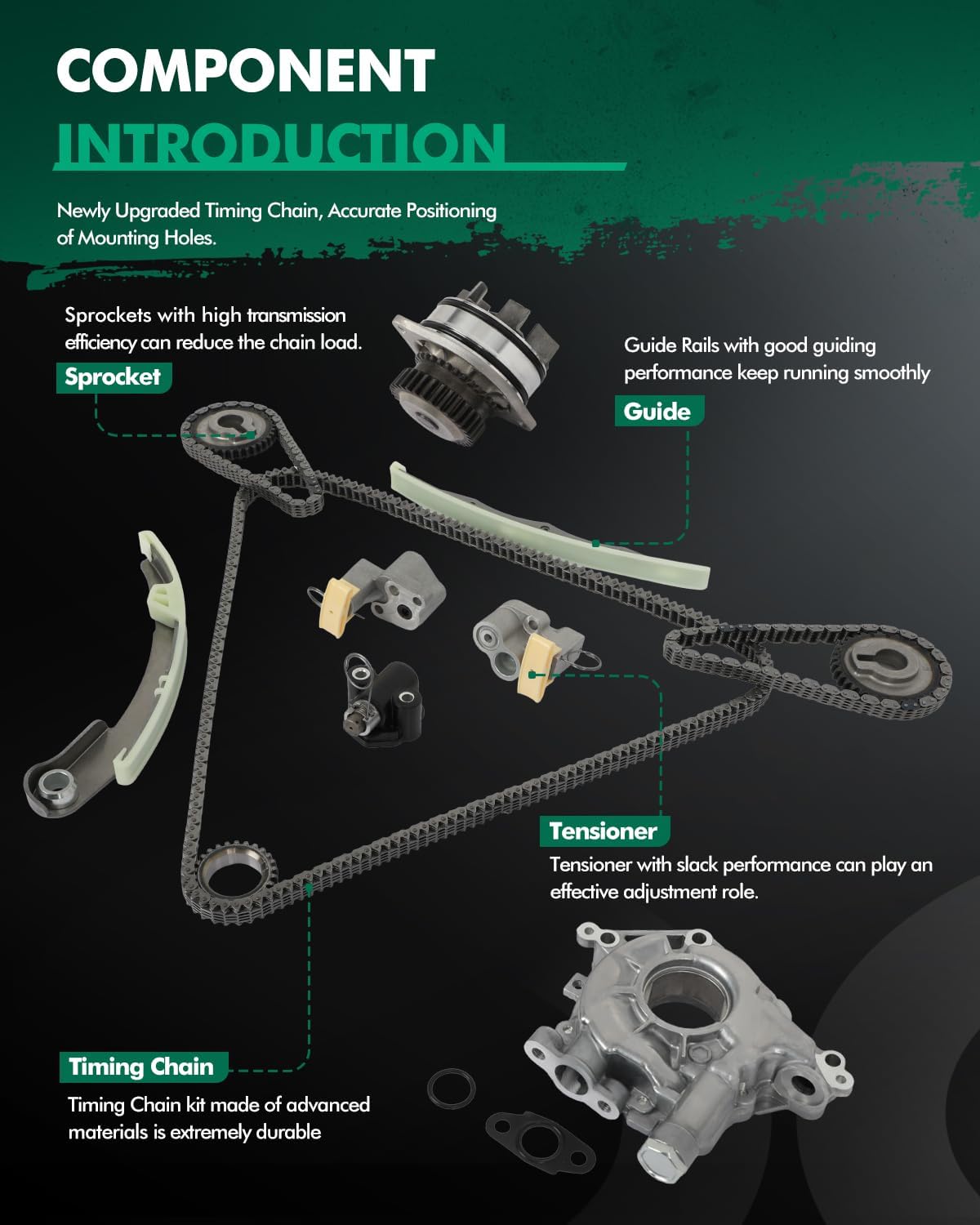 COMPONENT
INTRODUCTION

Newly Upgraded Timing Chain, Accurate Positioning of Mounting Holes.

Sprockets with high transmission efficiency can reduce the chain load.

Sprocket

Guide Rails with good guiding performance keep running smoothly

Guide

Tensioner

Tensioner with slack performance can play an effective adjustment role.

Timing Chain

Timing Chain kit made of advanced materials is extremely durable