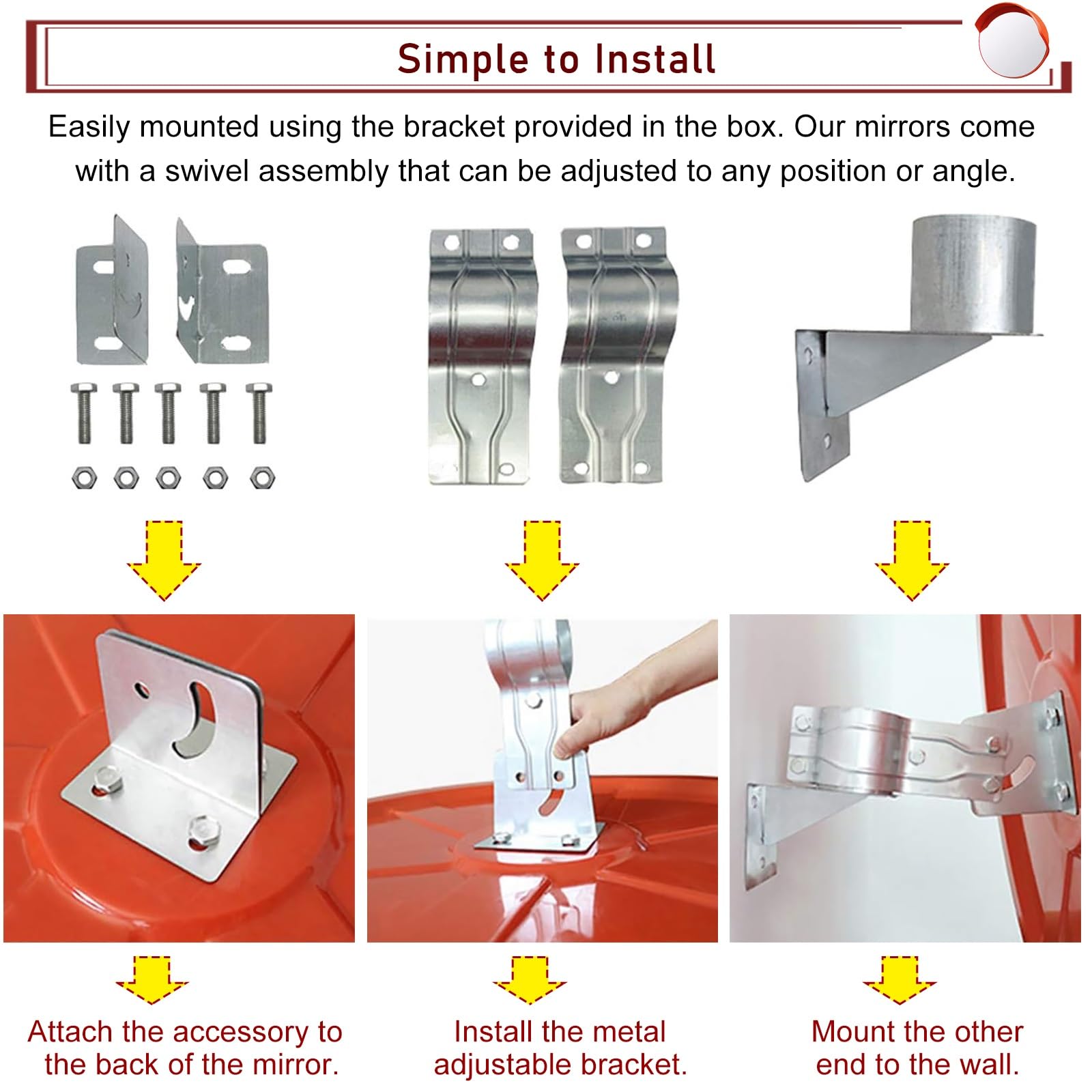 Simple to Install

Easily mounted using the bracket provided in the box. Our mirrors come with a swivel assembly that can be adjusted to any position or angle.

Attach the accessory to the back of the mirror.

Install the metal adjustable bracket.

Mount the other end to the wall.