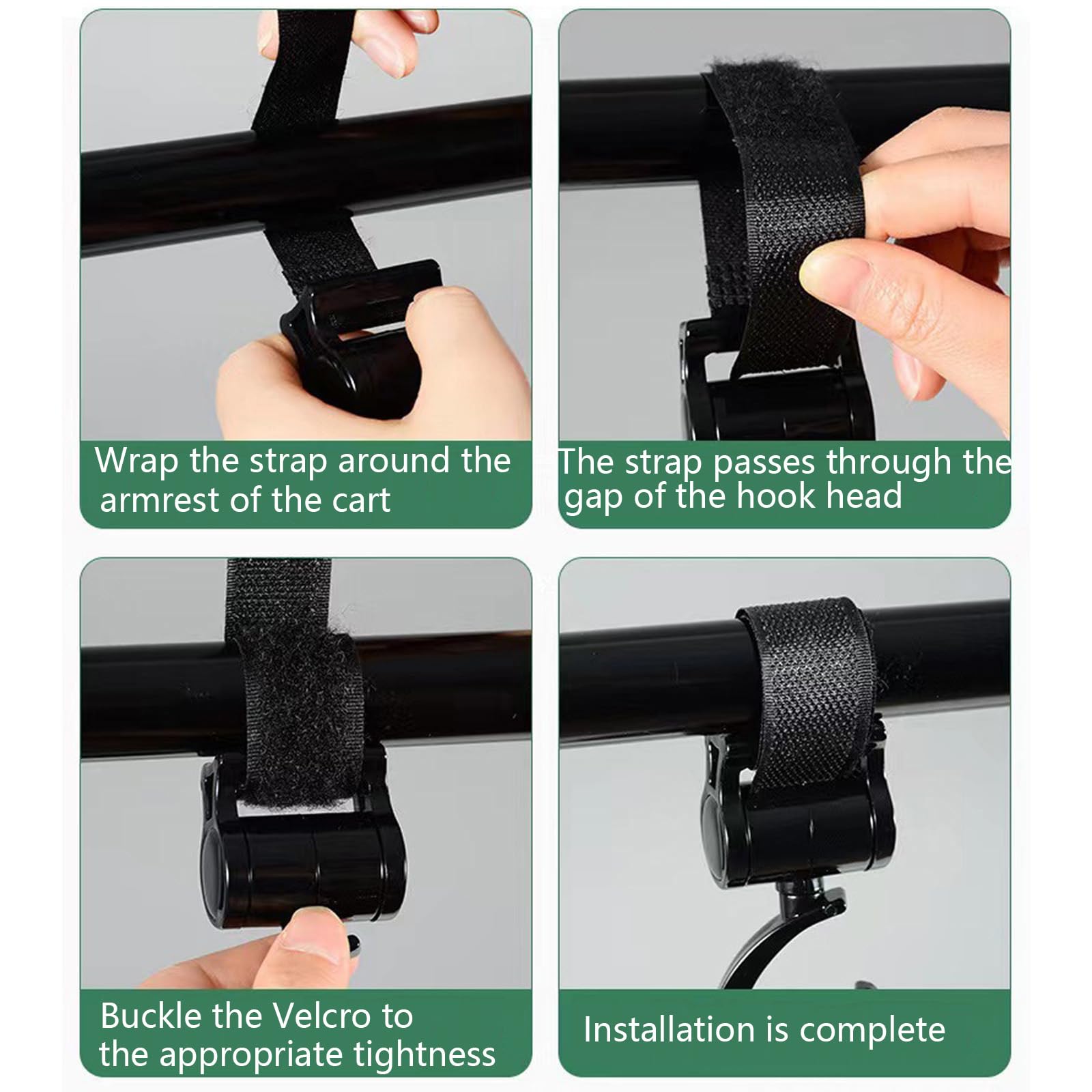 Wrap the strap around the armrest of the cart

The strap passes through the gap of the hook head

Buckle the Velcro to the appropriate tightness

Installation is complete