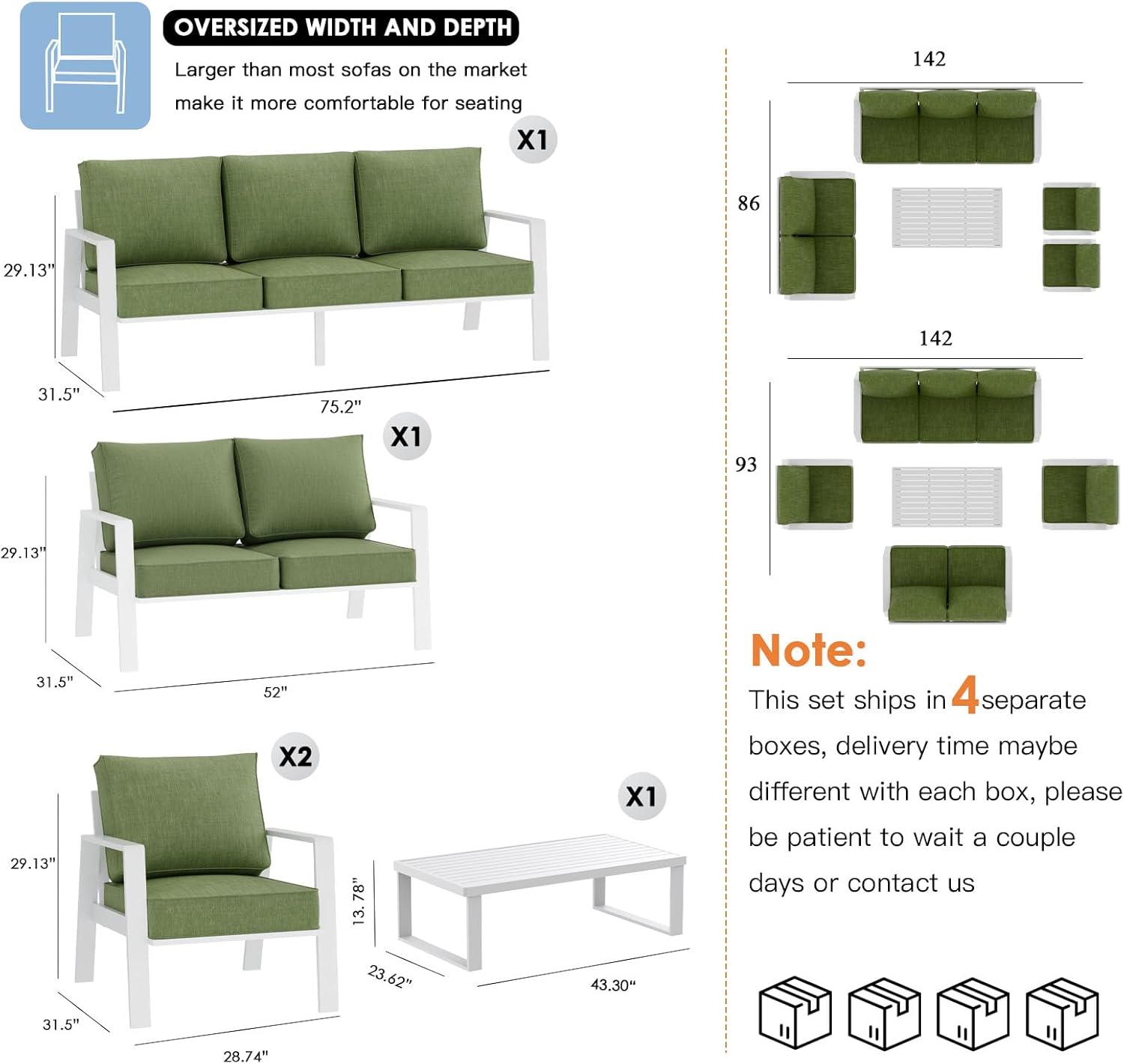 OVERSIZED WIDTH AND DEPTH

Larger than most sofas on the market make it more comfortable for seating

X1

29.13"

31.5"

75.2"

X1

29.13"

31.5"

52"

X2

29.13"

31.5"

28.74"

X1

13.78"

23.62"

43.30"

142

86

142

93

Note:

This set ships in 4 separate boxes, delivery time maybe different with each box, please be patient to wait a couple days or contact us