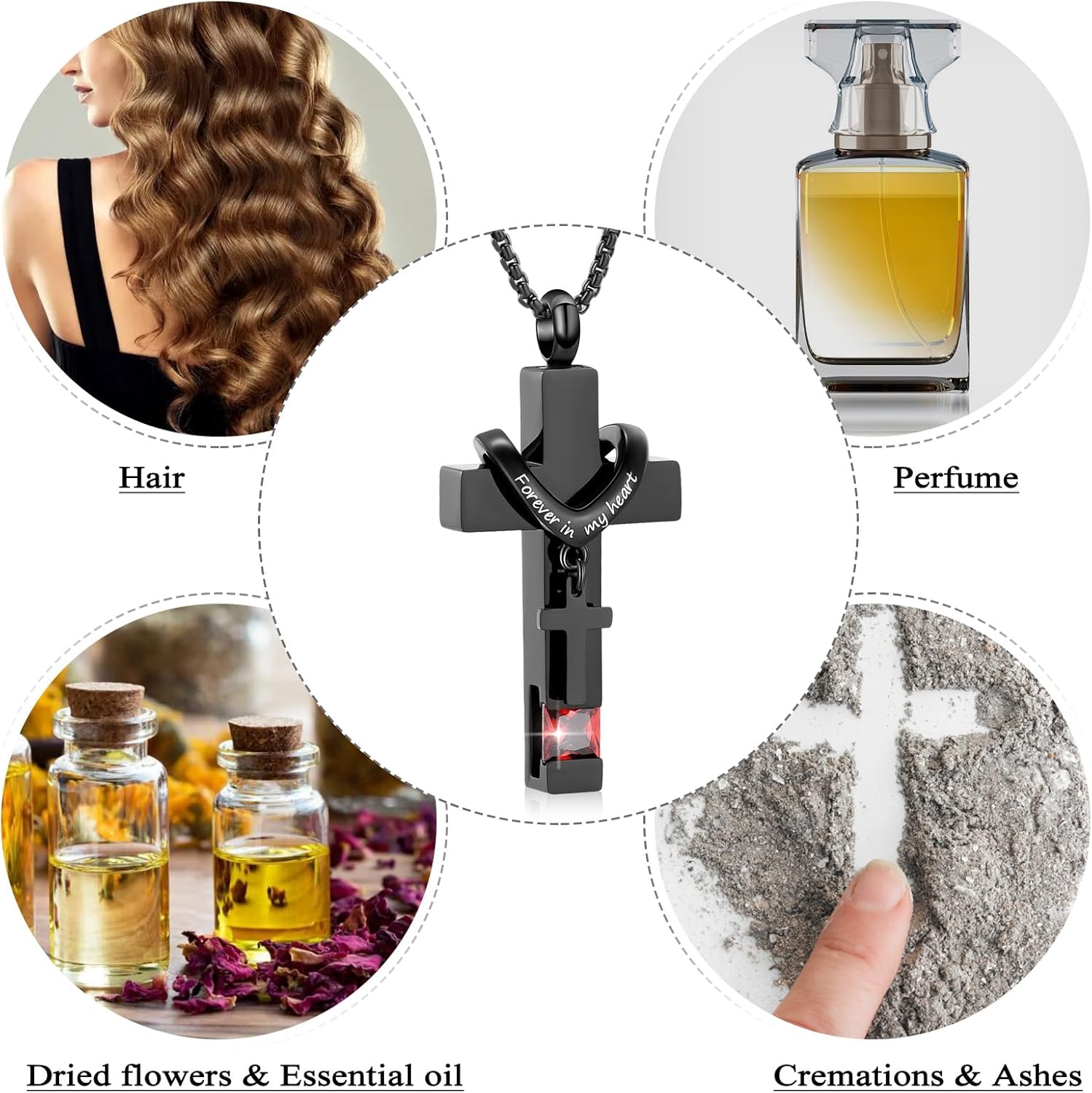 Hair

Perfume

Forever in my heart

Dried flowers & Essential oil

Cremations & Ashes