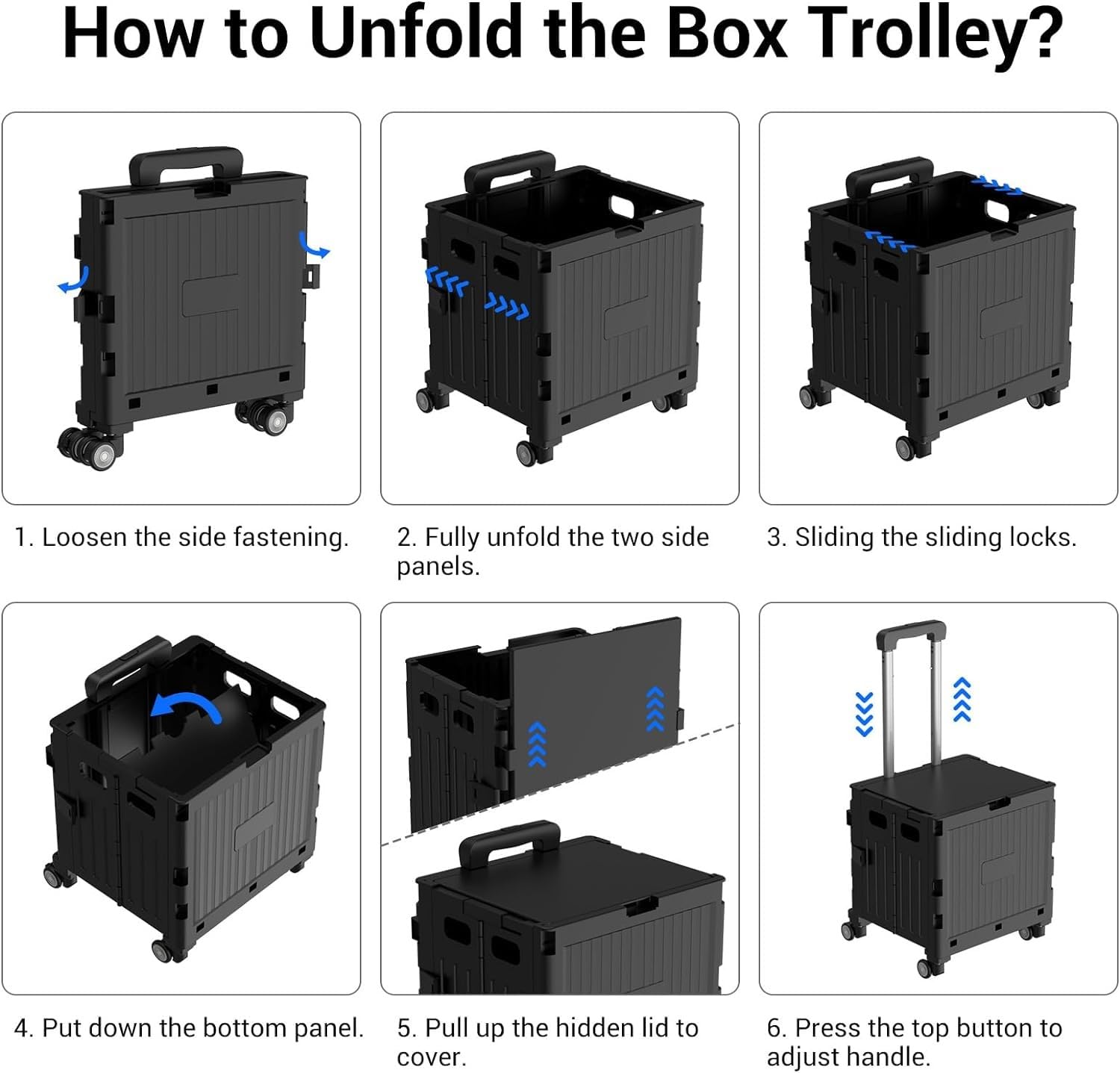 How to Unfold the Box Trolley?

1. Loosen the side fastening.

2. Fully unfold the two side panels.

3. Sliding the sliding locks.

4. Put down the bottom panel.

5. Pull up the hidden lid to cover.

6. Press the top button to adjust handle.