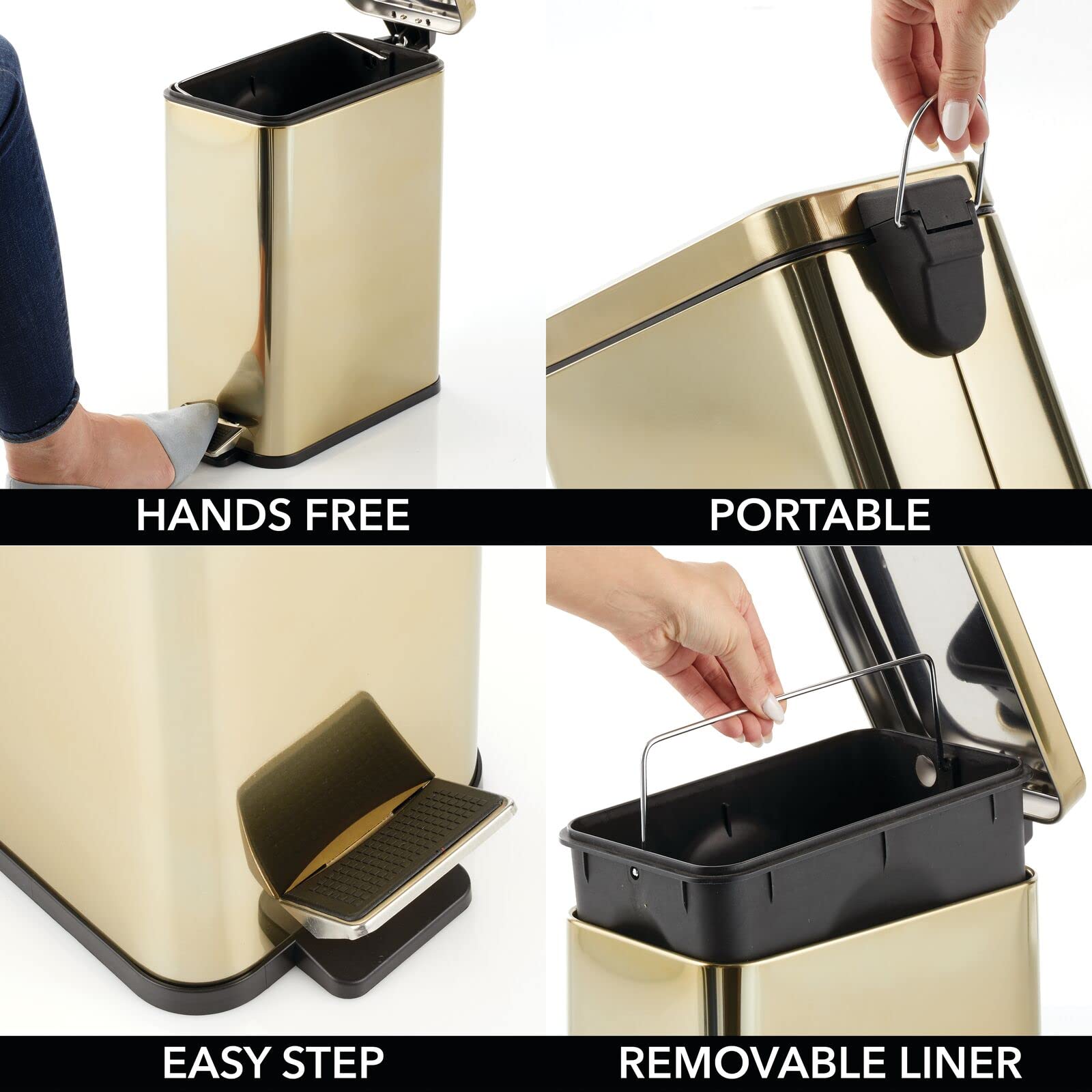 HANDS FREE

PORTABLE

EASY STEP

REMOVABLE LINER