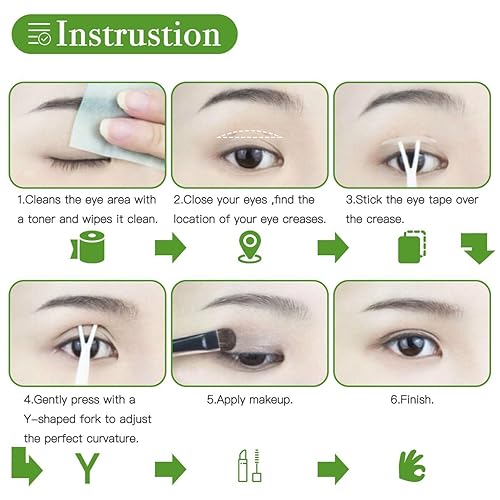 Instrustion

1.Cleans the eye area with a toner and wipes it clean.

2.Close your eyes ,find the location of your eye creases.

3.Stick the eye tape over the crease.

4.Gently press with a Y-shaped fork to adjust the perfect curvature.

5.Apply makeup.

6.Finish.

Y