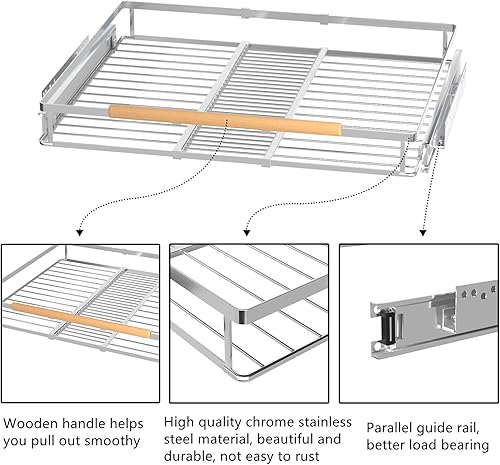 Wooden handle helps you pull out smoothy

High quality chrome stainless steel material, beautiful and durable, not easy to rust

Parallel guide rail, better load bearing