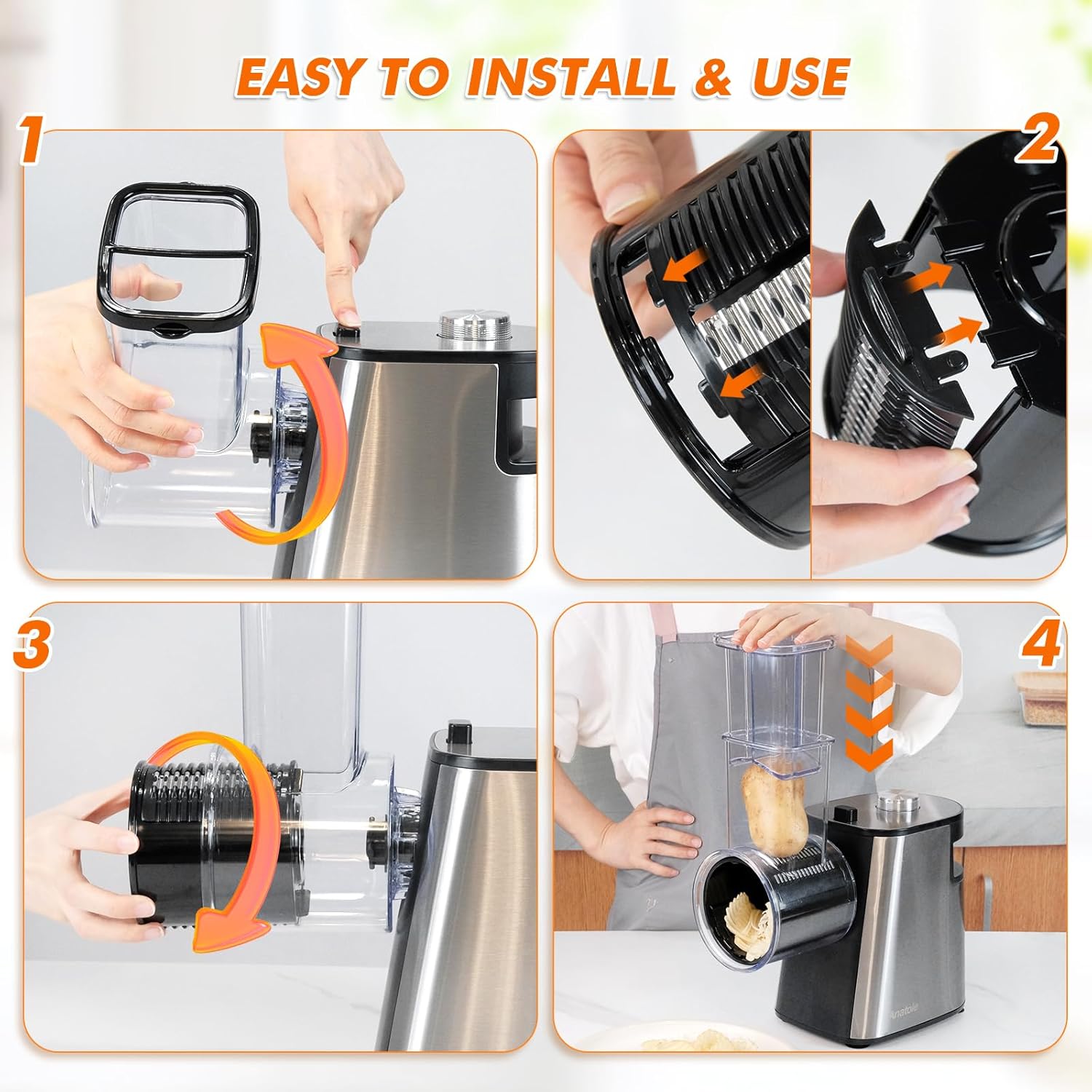 EASY TO INSTALL & USE

1

2

3

4

Anatole