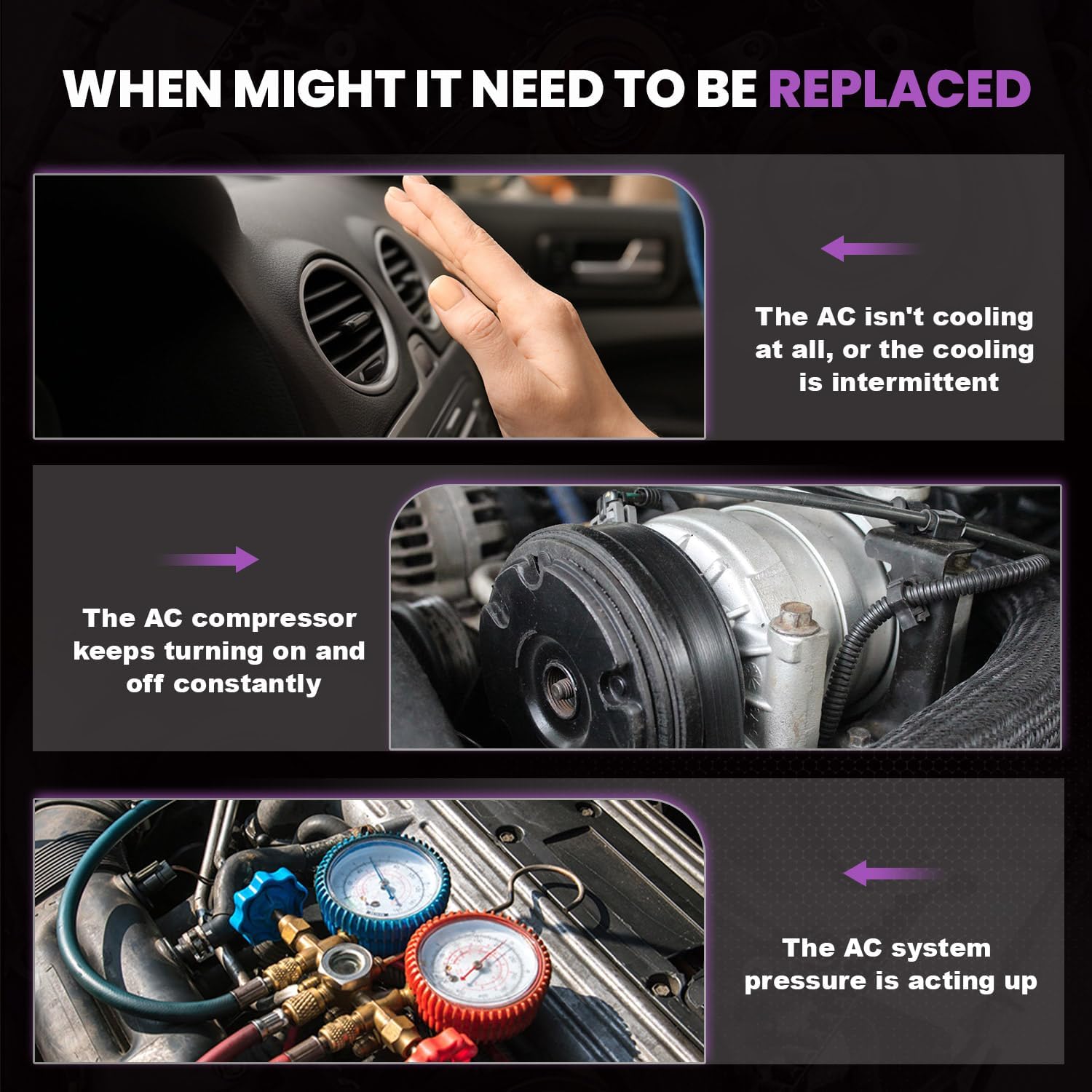 WHEN MIGHT IT NEED TO BE REPLACED

The AC isn't cooling at all, or the cooling is intermittent

The AC compressor keeps turning on and off constantly

The AC system pressure is acting up