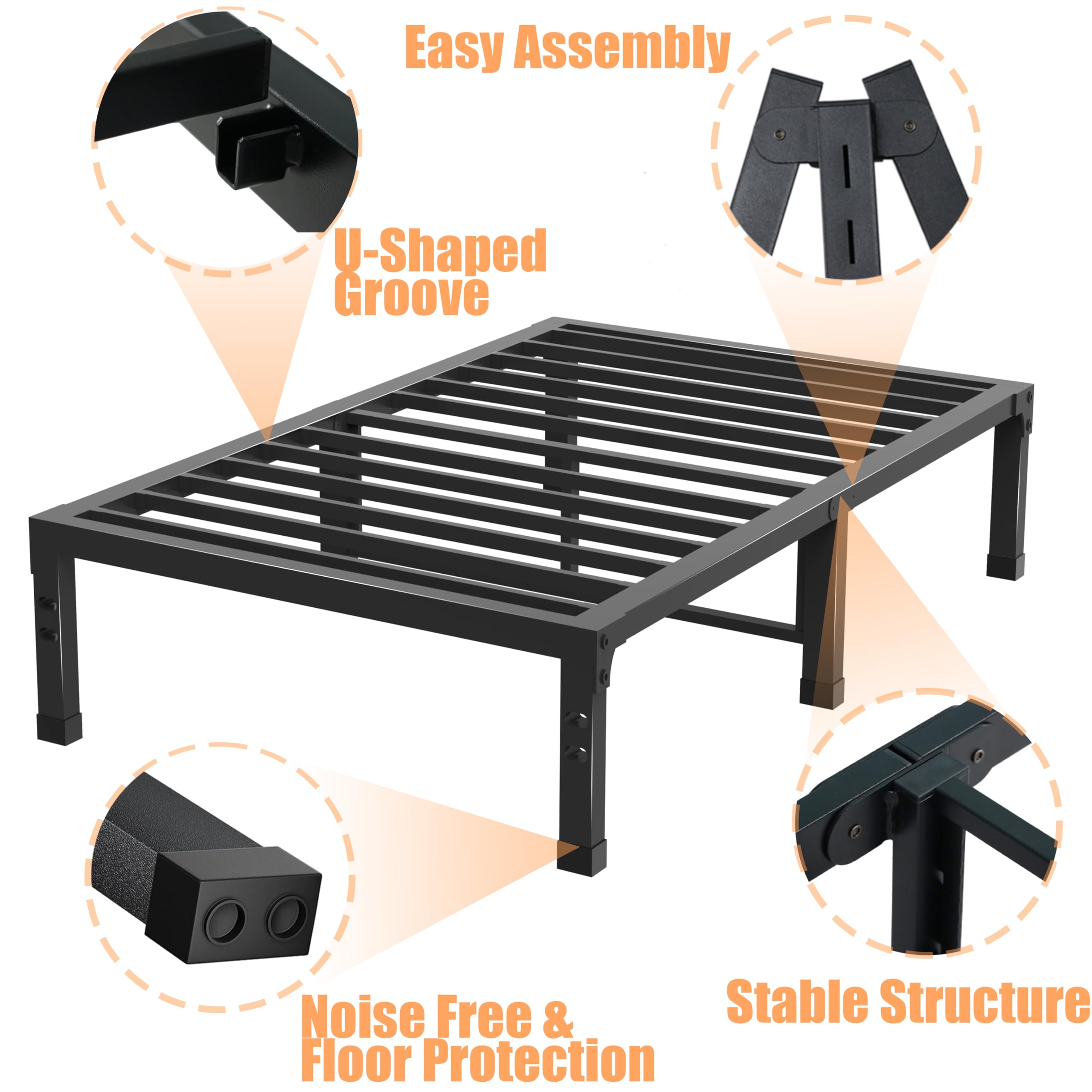 Easy Assembly

U-Shaped Groove

Stable Structure

Noise Free & Floor Protection