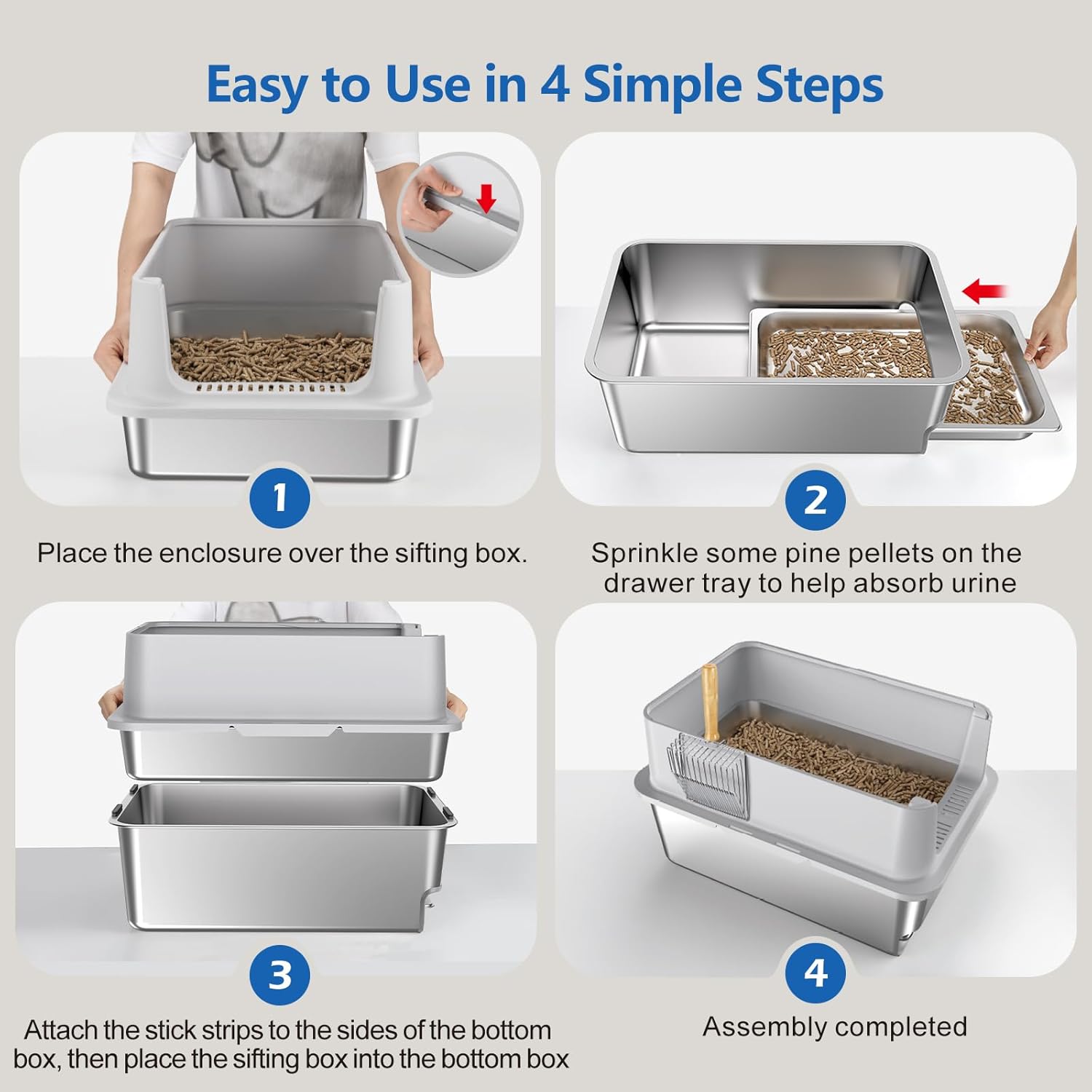 Easy to Use in 4 Simple Steps

1

Place the enclosure over the sifting box.

2

Sprinkle some pine pellets on the drawer tray to help absorb urine

3

Attach the stick strips to the sides of the bottom box, then place the sifting box into the bottom box

4

Assembly completed