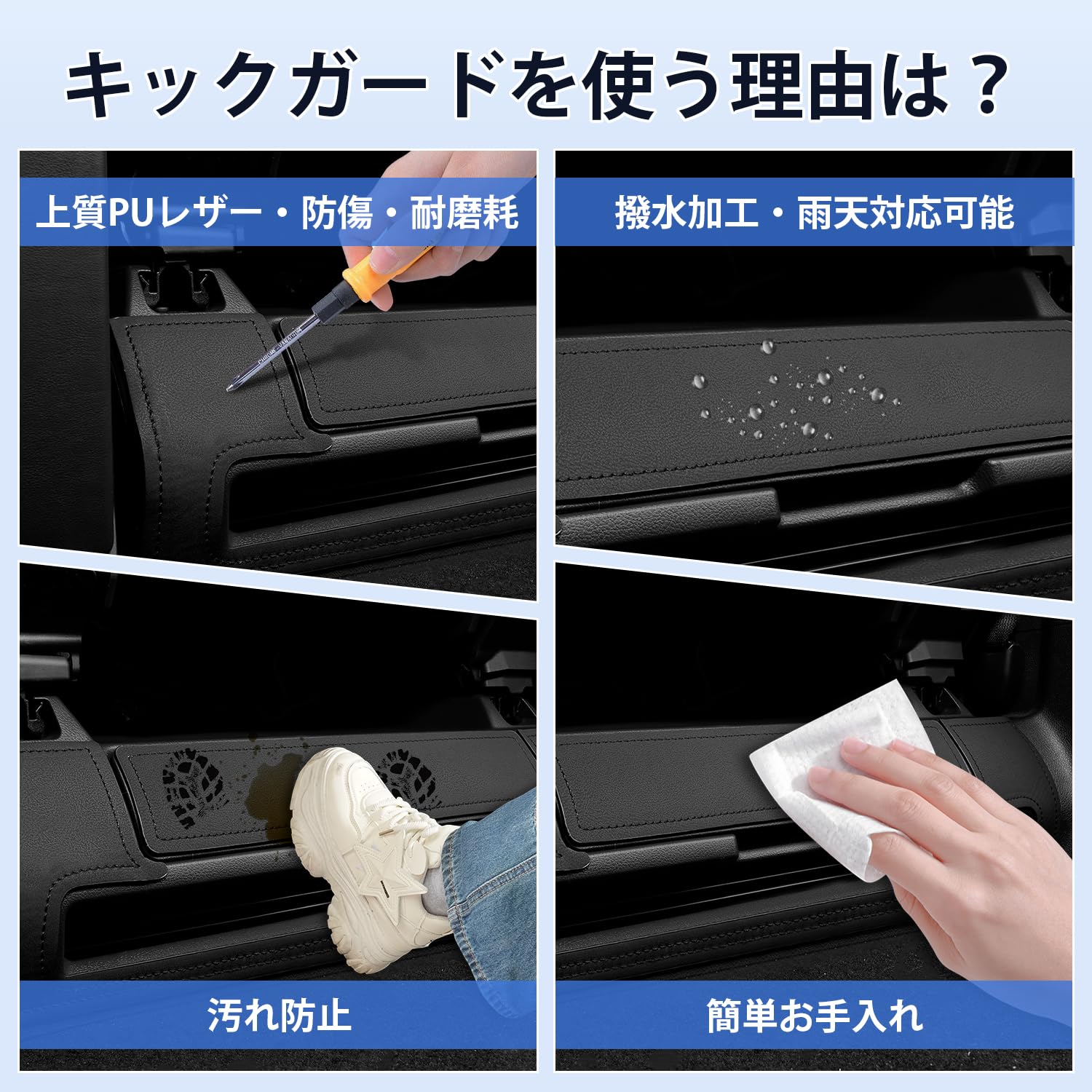 キックガードを使う理由は？

上質PUレザー・防傷・耐磨耗

撥水加工・雨天対応可能

汚れ防止

簡単お手入れ