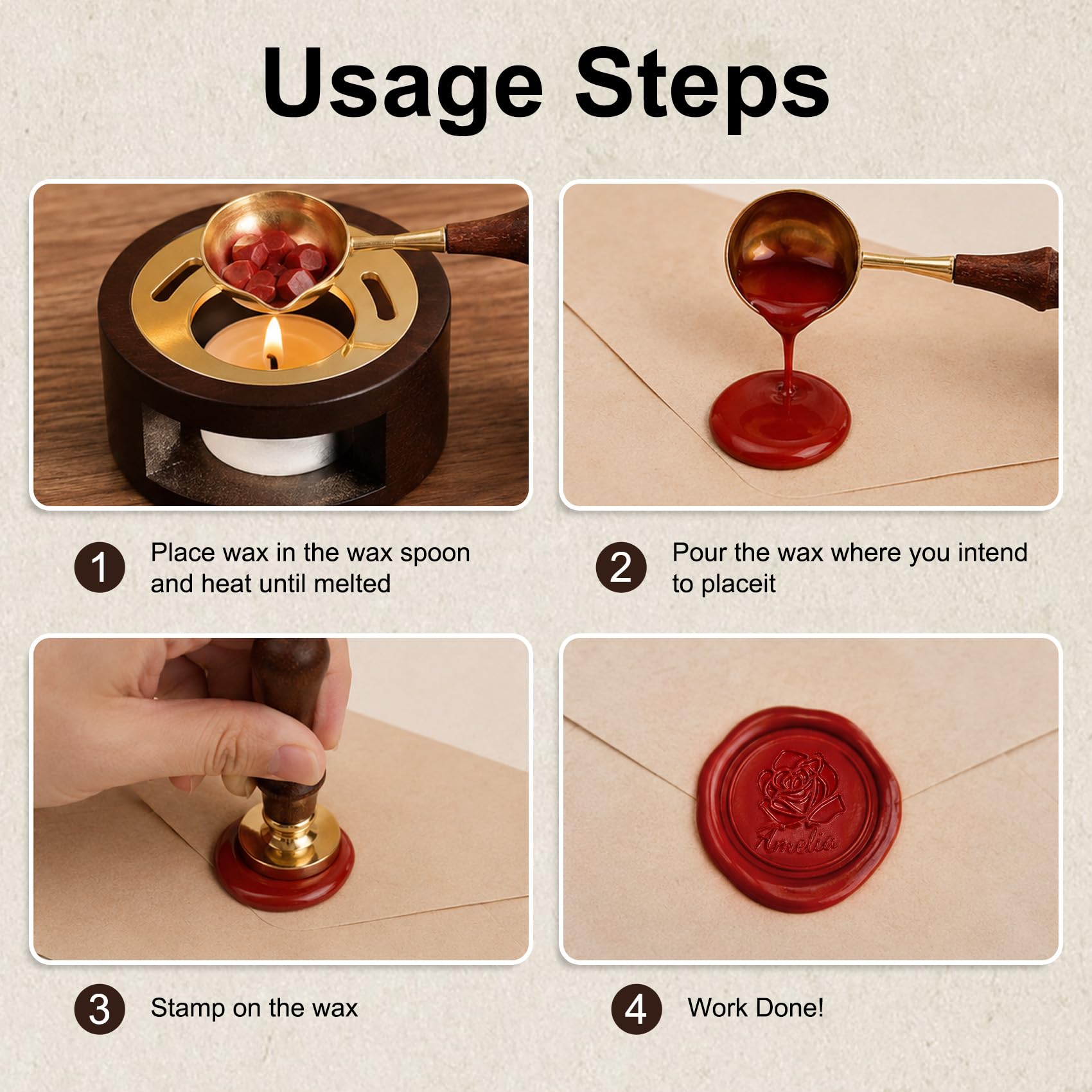 Usage Steps

1 Place wax in the wax spoon and heat until melted

2 Pour the wax where you intend to placeit

Amelia

3 Stamp on the wax

4 Work Done!