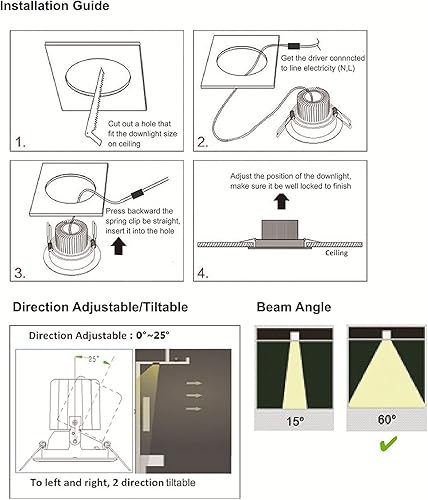 Installation Guide

Cut out a hole that fit the downlight size on ceiling

1.

Get the driver connncted to line electricity (N,L)

2.

Press backward the spring clip be straight, insert it into the hole

3.

Adjust the position of the downlight, make sure it be well locked to finish

Ceiling

4.

Direction Adjustable/Tiltable

Direction Adjustable : 0°~25°

25°

To left and right, 2 direction tiltable

Beam Angle

15°

60°