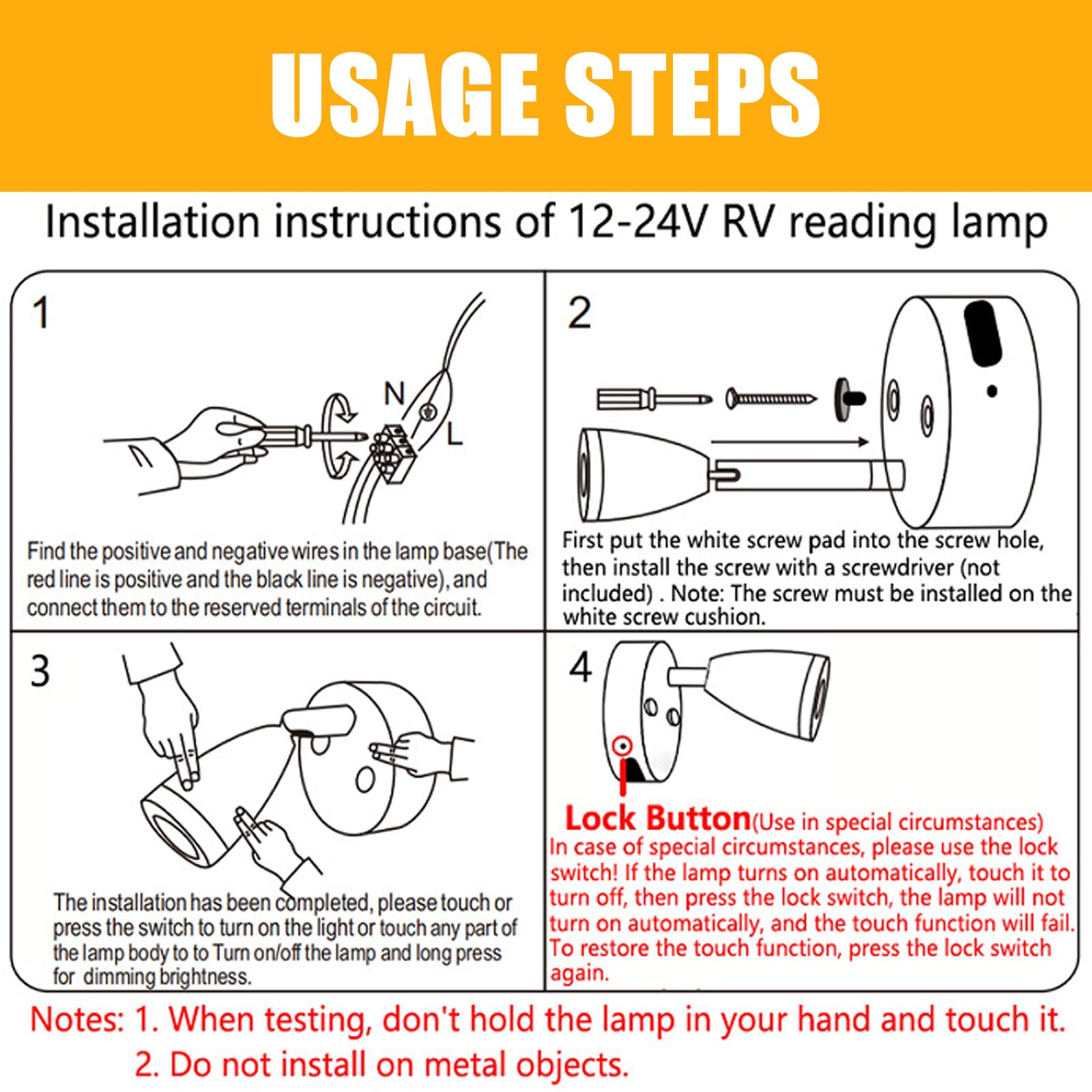 USAGE STEPS

Installation instructions of 12-24V RV reading lamp

1

N

L

Find the positive and negative wires in the lamp base(The red line is positive and the black line is negative), and connect them to the reserved terminals of the circuit.

2

First put the white screw pad into the screw hole, then install the screw with a screwdriver (not included) . Note: The screw must be installed on the white screw cushion.

3

The installation has been completed, please touch or press the switch to turn on the light or touch any part of the lamp body to to Turn on/off the lamp and long press for dimming brightness.

4

Lock Button(Use in special circumstances)
In case of special circumstances, please use the lock switch! If the lamp turns on automatically, touch it to turn off, then press the lock switch, the lamp will not turn on automatically, and the touch function will fail. To restore the touch function, press the lock switch again.

Notes: 1. When testing, don't hold the lamp in your hand and touch it.
2. Do not install on metal objects.