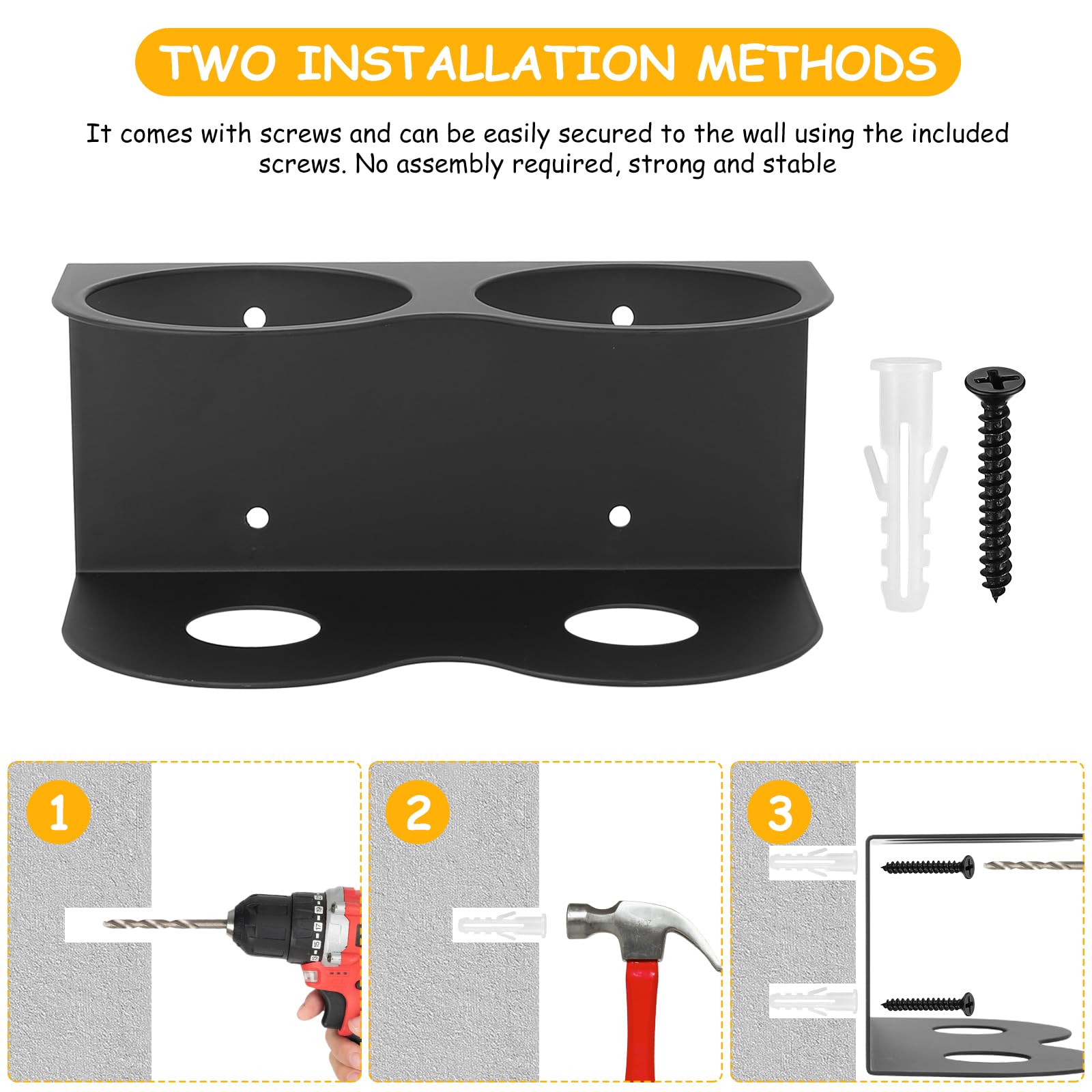 TWO INSTALLATION METHODS

It comes with screws and can be easily secured to the wall using the included screws. No assembly required, strong and stable

1

2

3