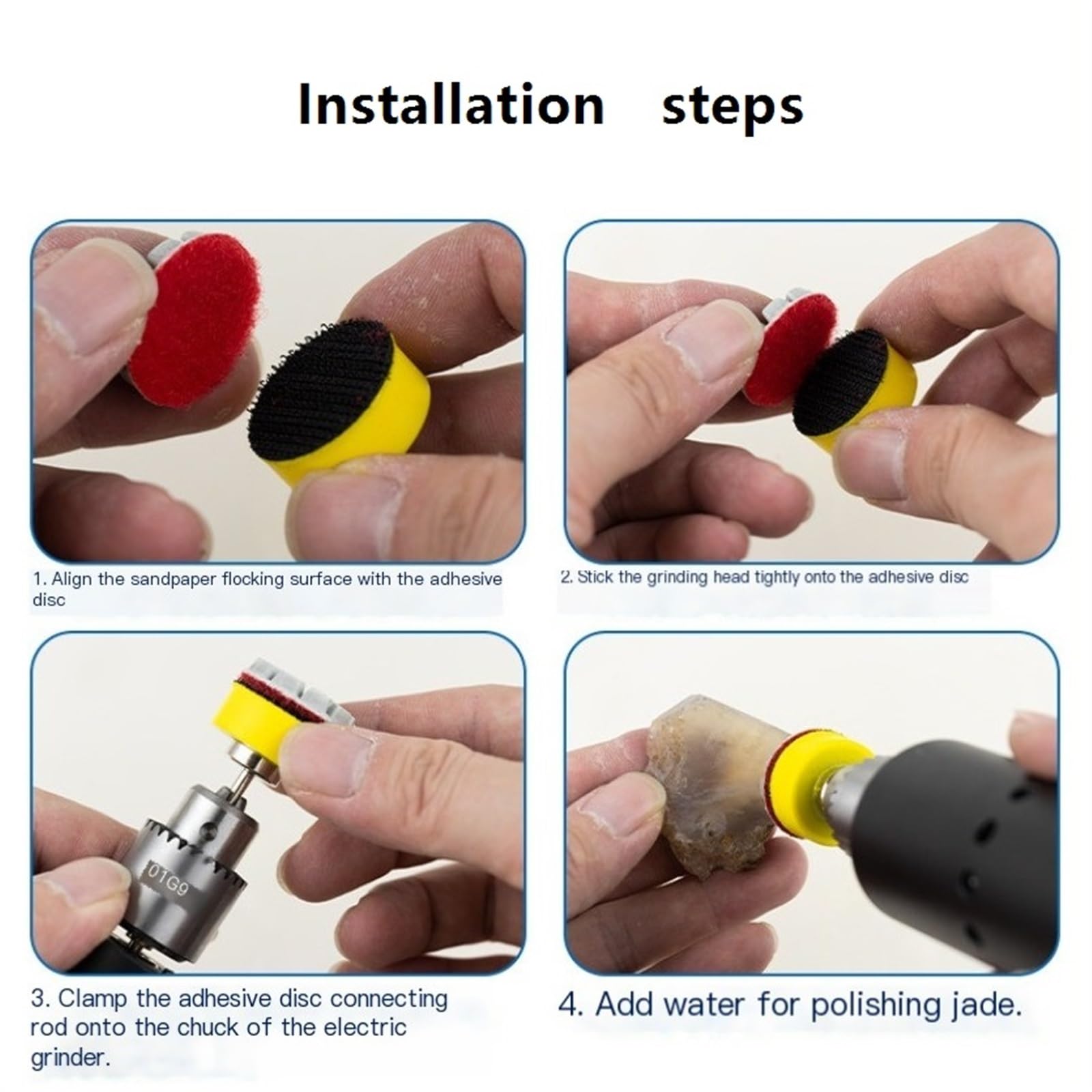 Installation steps

1. Align the sandpaper flocking surface with the adhesive disc

2. Stick the grinding head tightly onto the adhesive disc

01G9

3. Clamp the adhesive disc connecting rod onto the chuck of the electric grinder.

4. Add water for polishing jade.