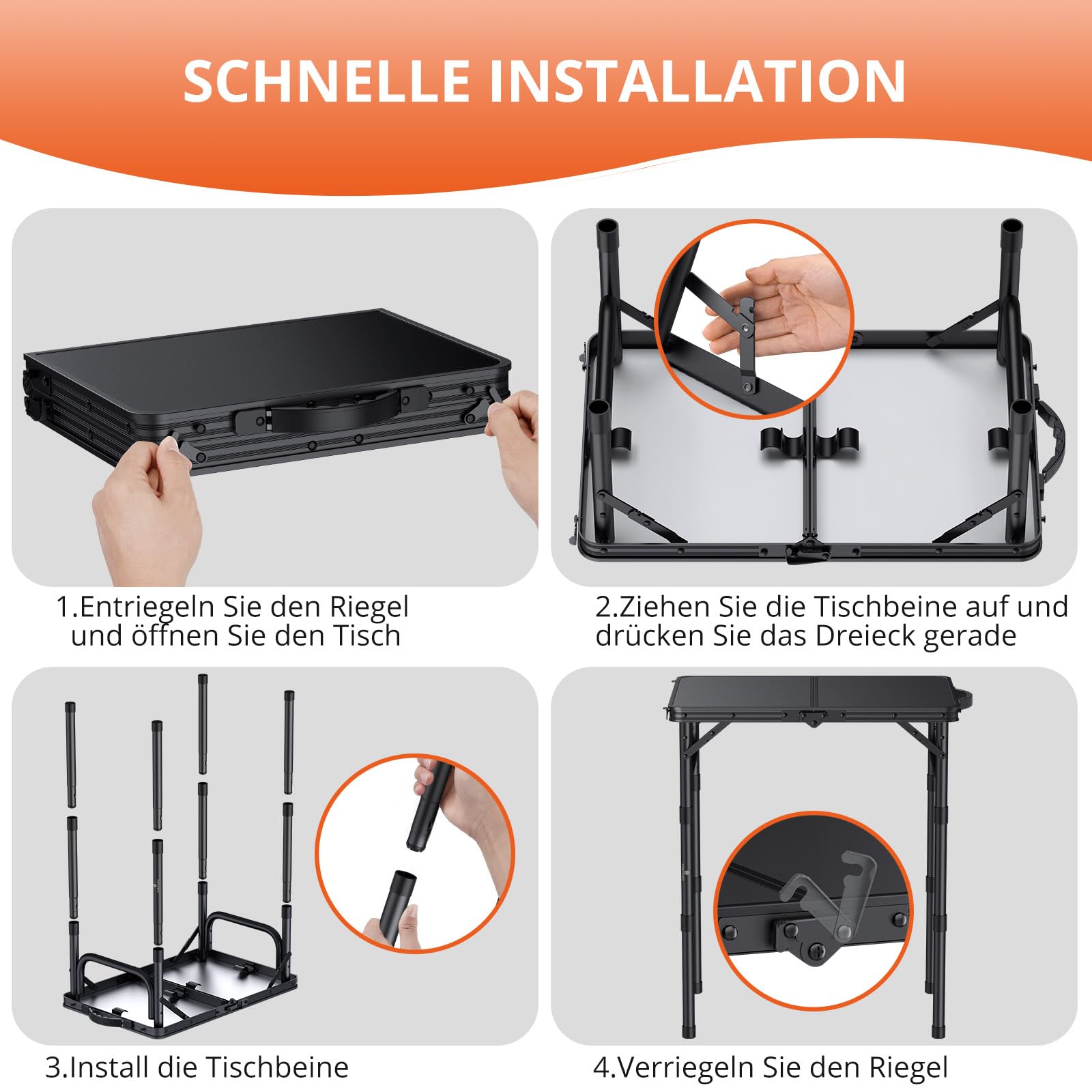 SCHNELLE INSTALLATION

1.Entriegeln Sie den Riegel und öffnen Sie den Tisch

2.Ziehen Sie die Tischbeine auf und drücken Sie das Dreieck gerade

3.Install die Tischbeine

4.Verriegeln Sie den Riegel