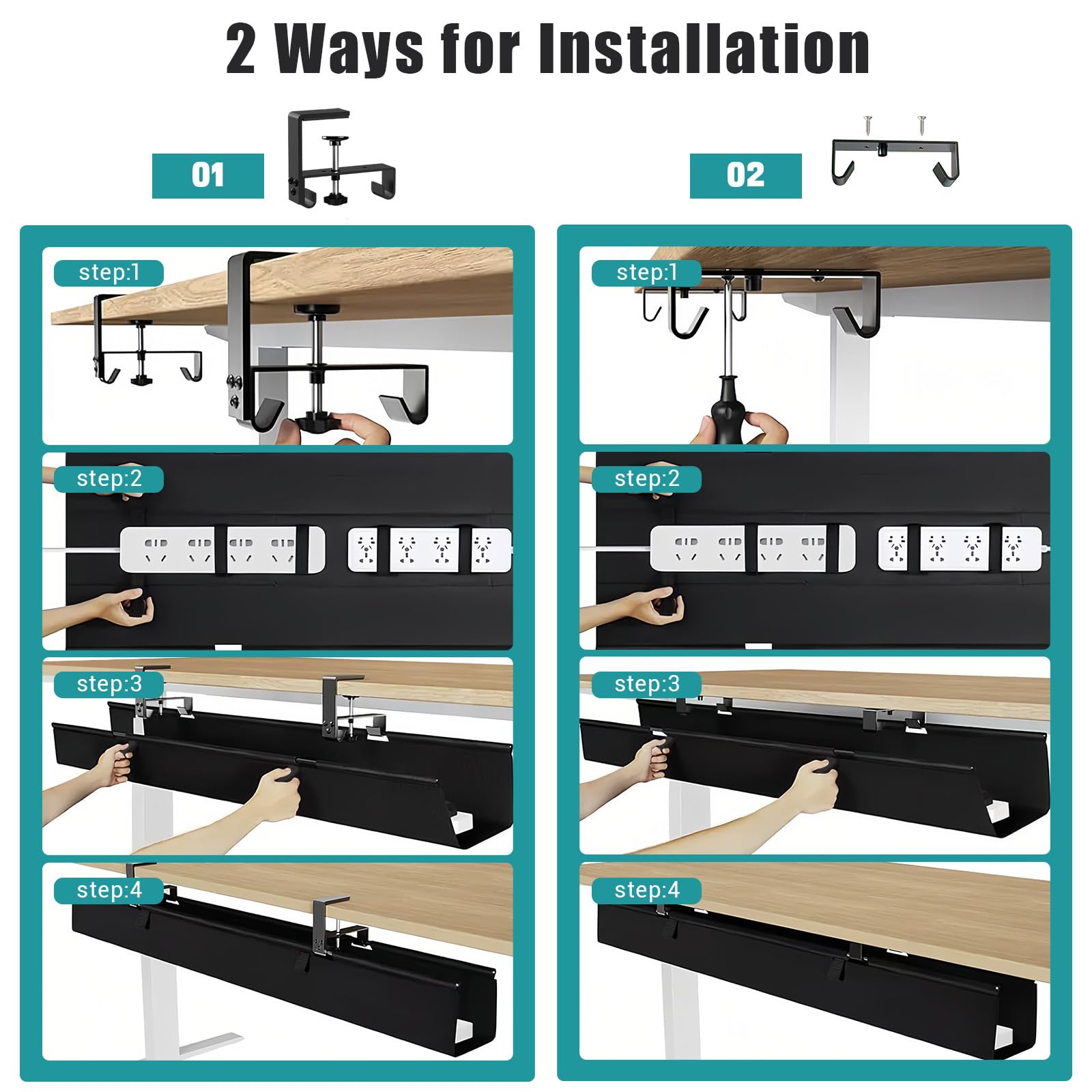 2 Ways for Installation

01

step:1

step:2

step:3

step:4

02

step:1

step:2

step:3

step:4