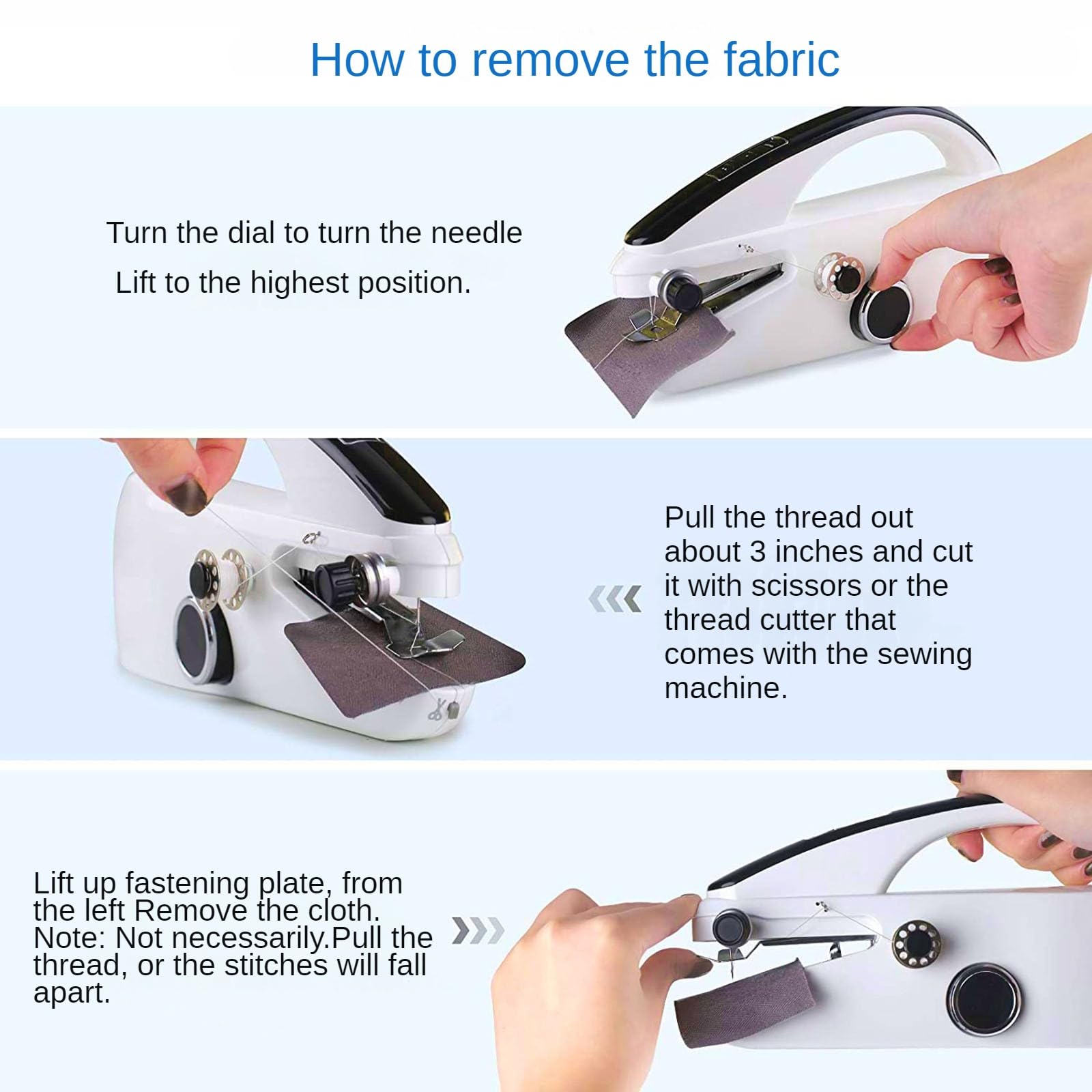 How to remove the fabric

Turn the dial to turn the needle
Lift to the highest position.

Pull the thread out about 3 inches and cut it with scissors or the thread cutter that comes with the sewing machine.

Lift up fastening plate, from the left Remove the cloth. Note: Not necessarily.Pull the thread, or the stitches will fall apart.