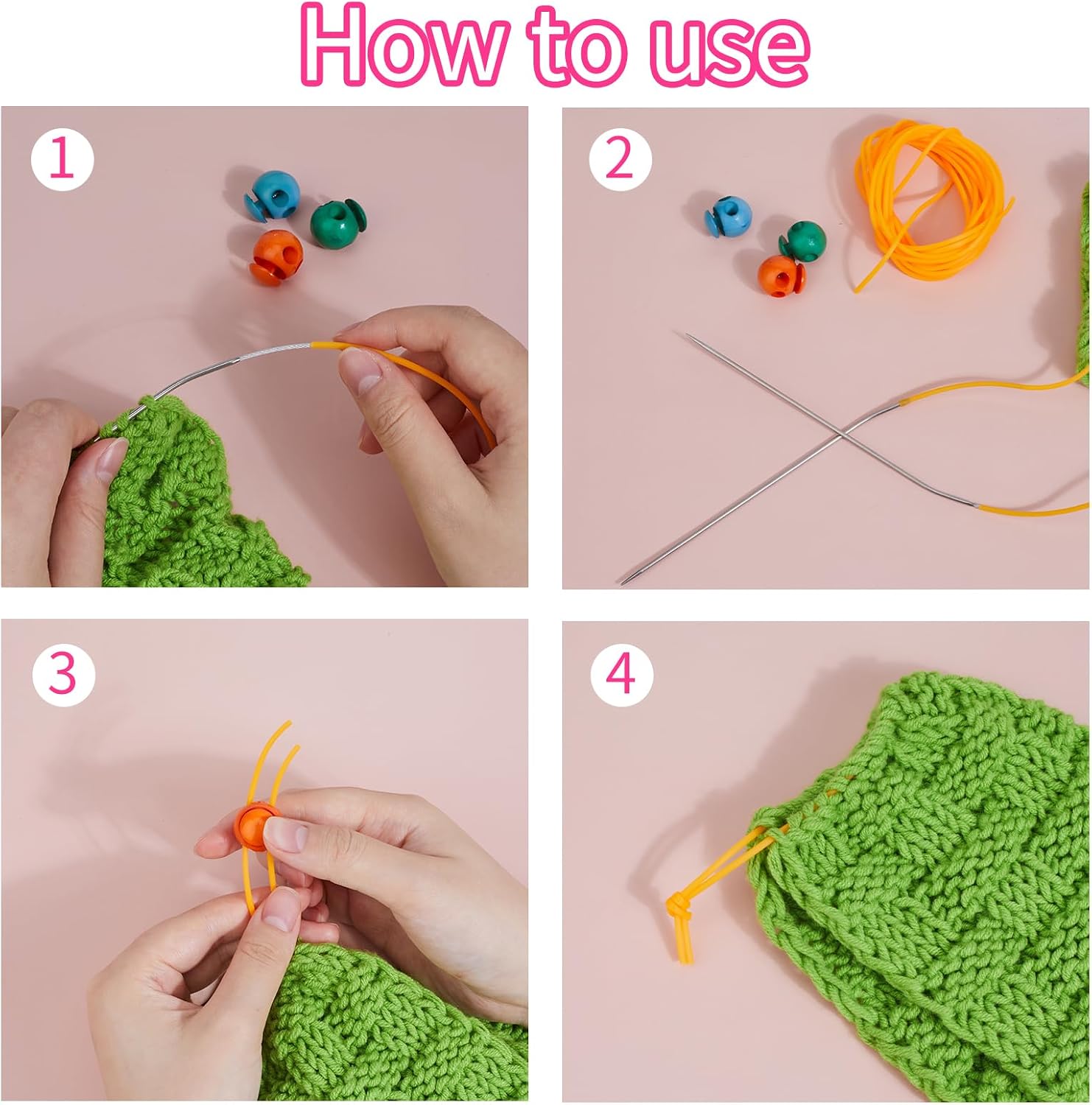 How to use

1

2

3

4