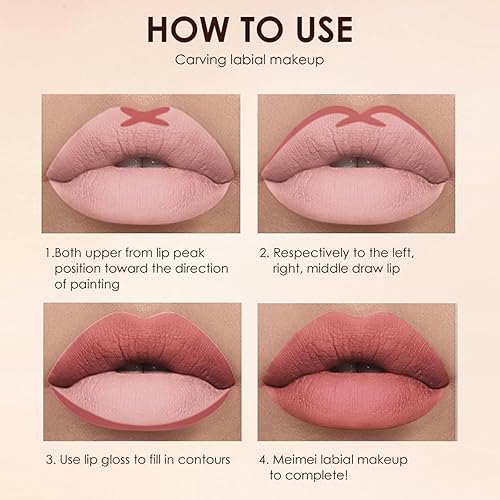 HOW TO USE
Carving labial makeup

1.Both upper from lip peak position toward the direction of painting

2. Respectively to the left, right, middle draw lip

3. Use lip gloss to fill in contours

4. Meimei labial makeup to complete!