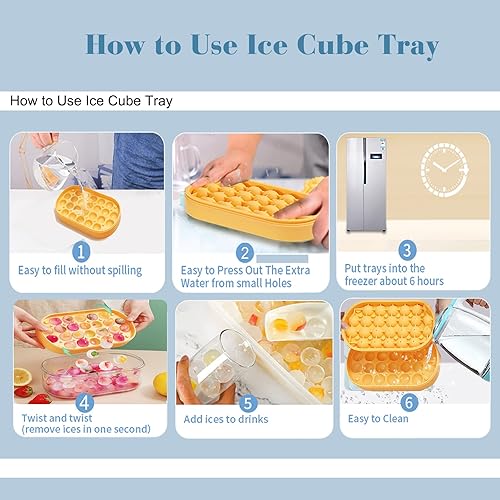 How to Use Ice Cube Tray

How to Use Ice Cube Tray

1
Easy to fill without spilling

2
Easy to Press Out The Extra Water from small Holes

3
Put trays into the freezer about 6 hours

4
Twist and twist (remove ices in one second)

5
Add ices to drinks

6
Easy to Clean