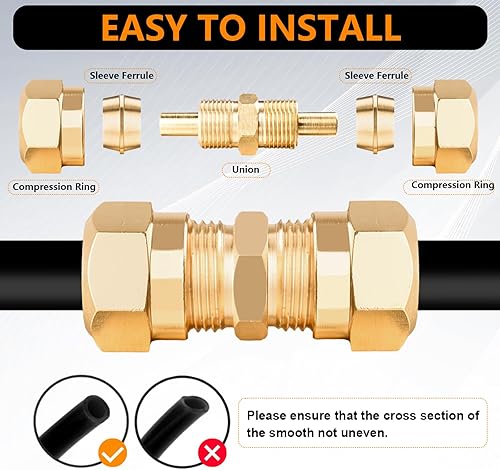 EASY TO INSTALL

Sleeve Ferrule

Sleeve Ferrule

Union

Compression Ring

Compression Ring

Please ensure that the cross section of the smooth not uneven.