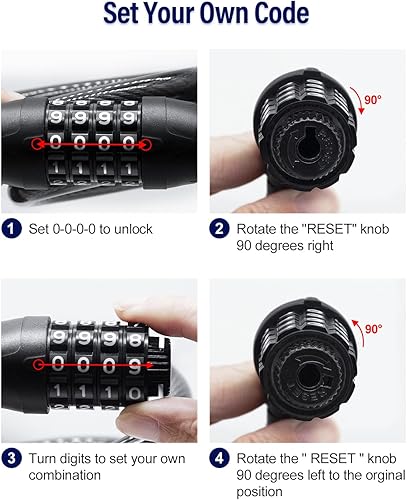 Set Your Own Code

9 9 9 9
0 0 0 0
1 1 1 1

90°

1 Set 0-0-0-0 to unlock

2 Rotate the "RESET" knob 90 degrees right

9 9 9 8
0 0 0 9
1 1 1 0

90°

3 Turn digits to set your own combination

4 Rotate the " RESET " knob 90 degrees left to the orginal position