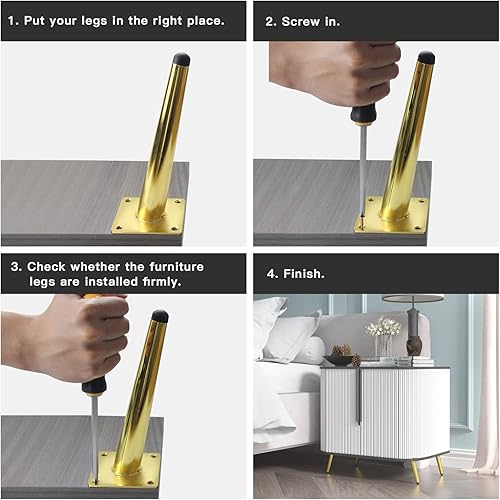 1. Put your legs in the right place.

2. Screw in.

3. Check whether the furniture legs are installed firmly.

4. Finish.