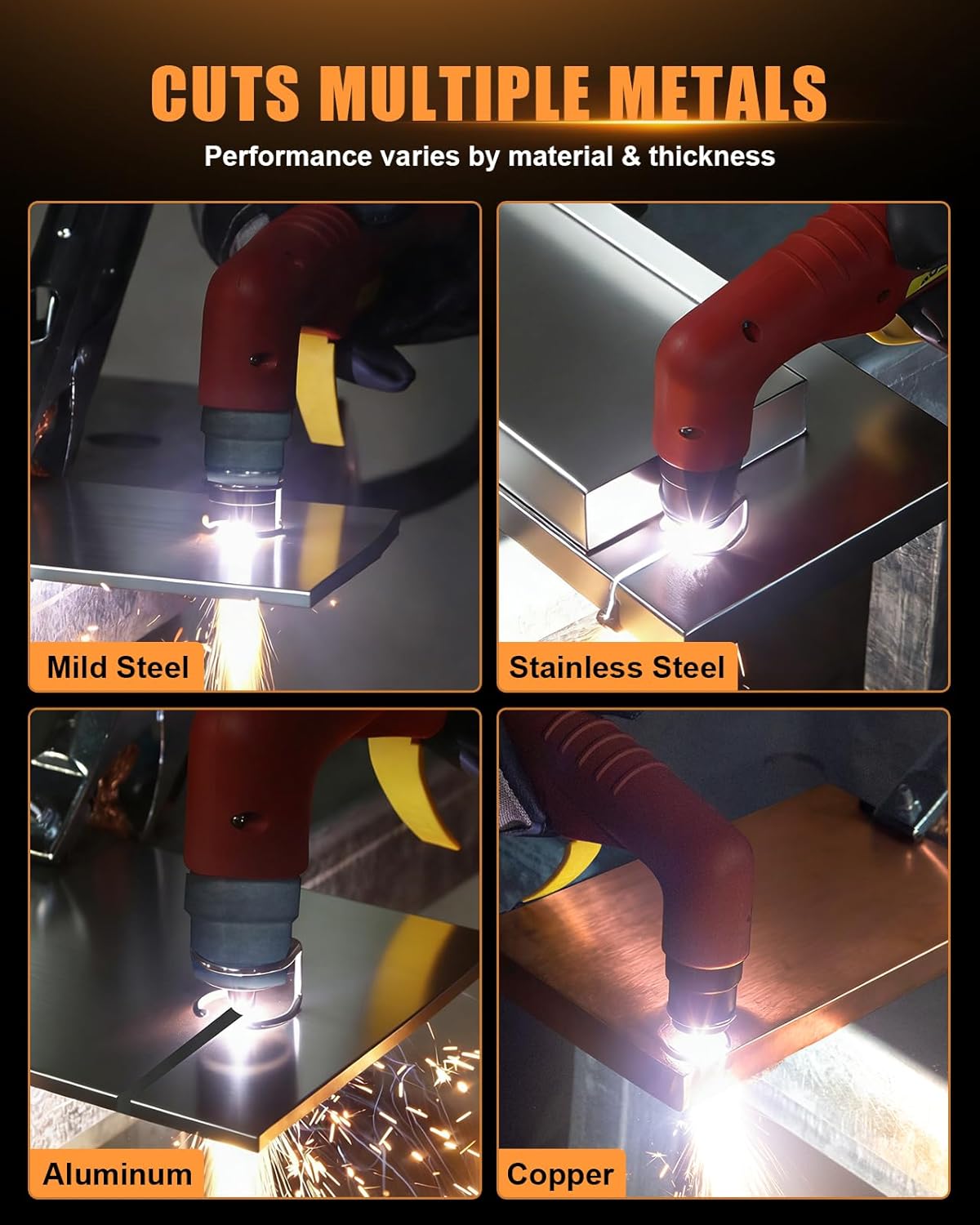 CUTS MULTIPLE METALS

Performance varies by material & thickness

Mild Steel

Stainless Steel

Aluminum

Copper