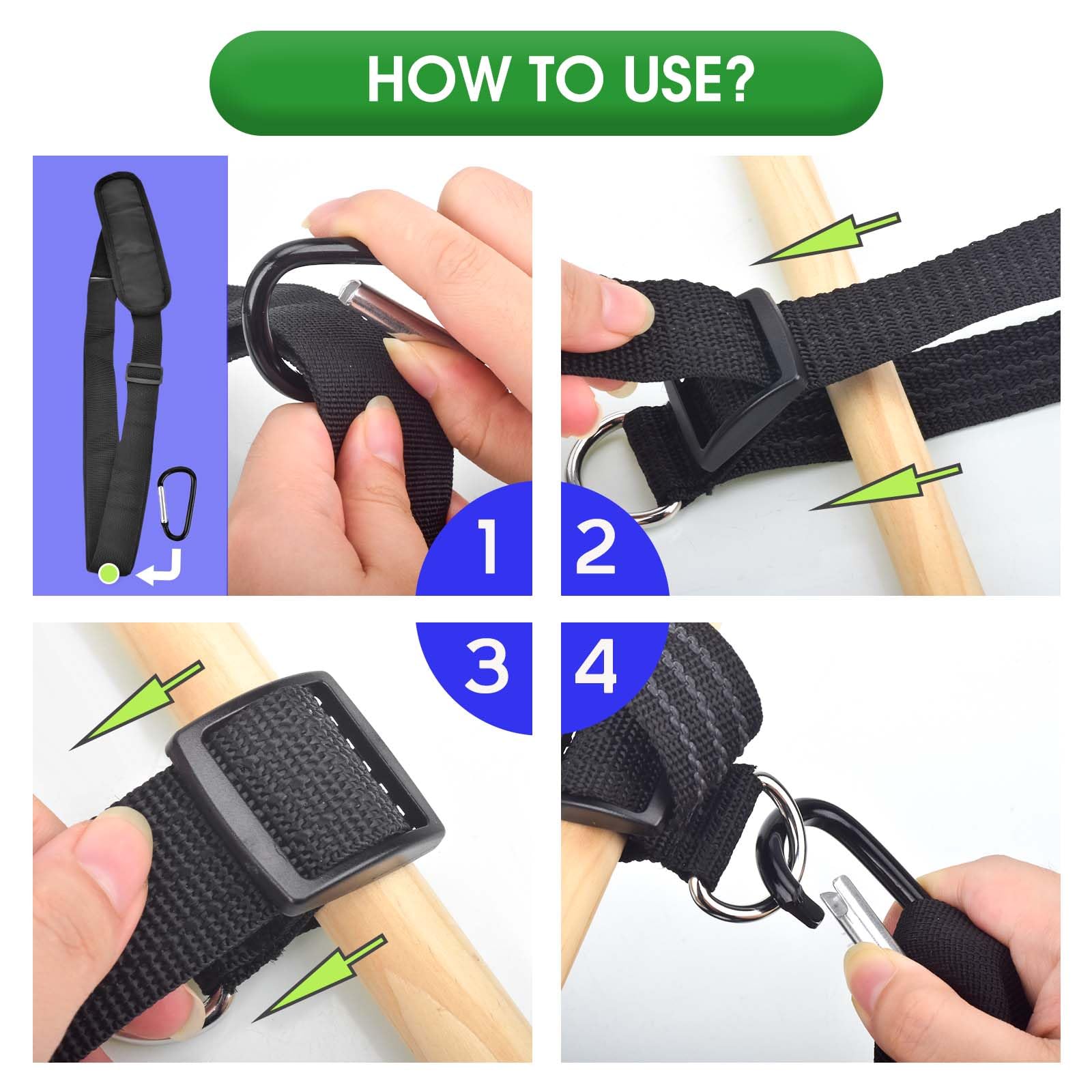 HOW TO USE?

1

2

3

4